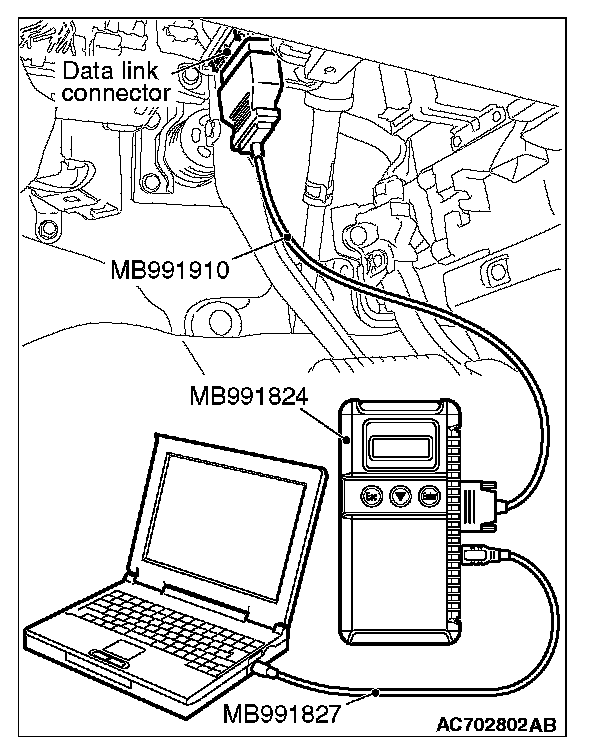 Data link connector

MB991910

MB991824

Esc

Enter

MB991827

AC702802AB