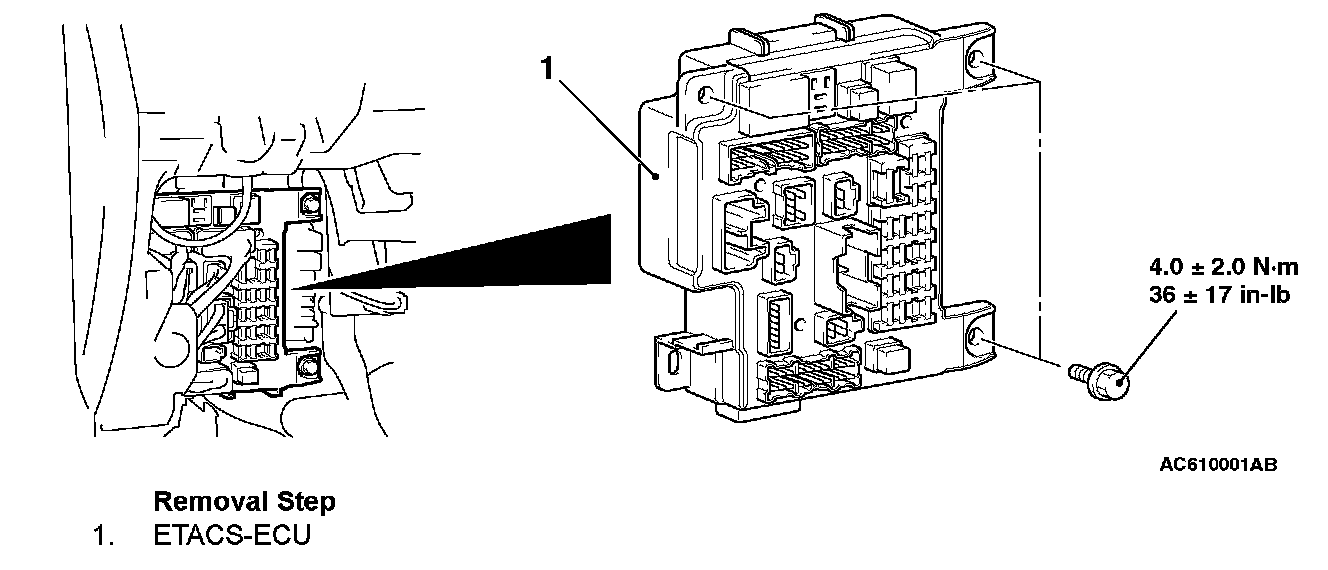 1

4.0 ± 2.0 N·m
36 ± 17 in-lb

AC610001AB

Removal Step
1. ETACS-ECU