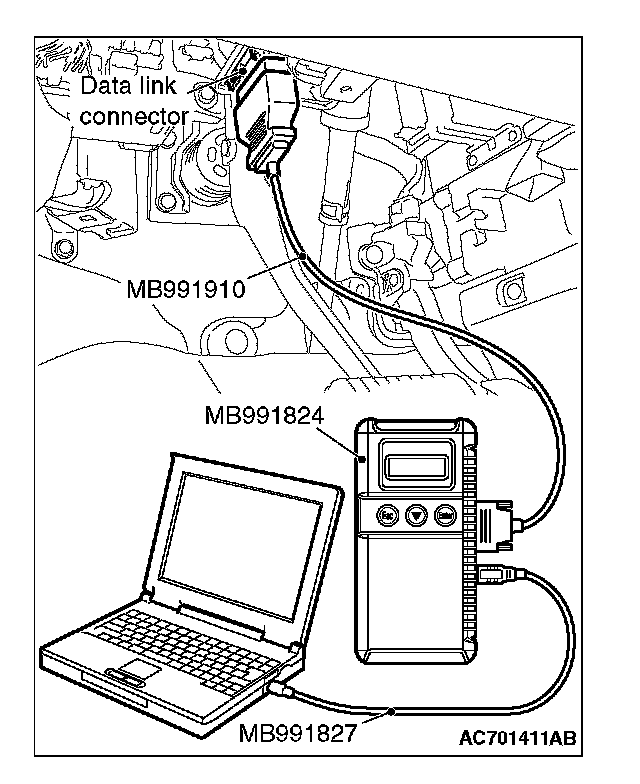 Data link connector

MB991910

MB991824

MB991827

AC701411AB