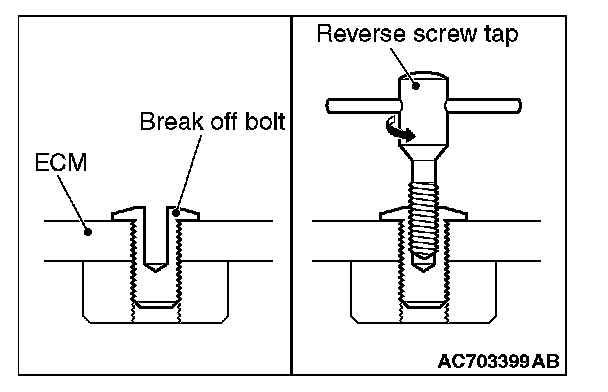 Break off bolt
ECM
Reverse screw tap
AC703399AB