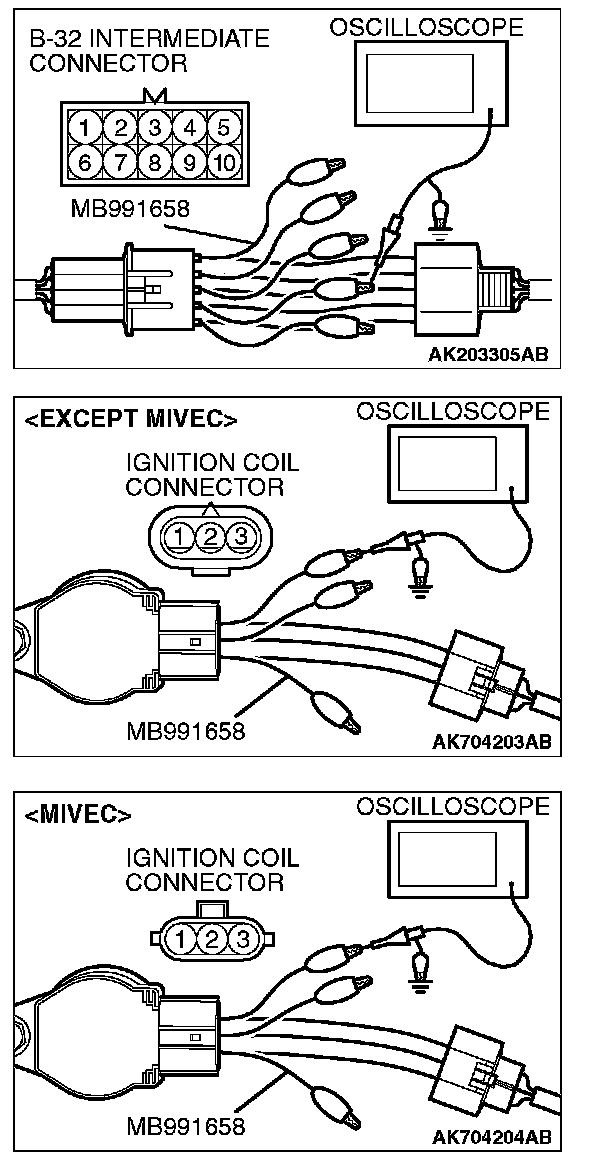 B-32 INTERMEDIATE CONNECTOR

OSCILLOSCOPE

1 2 3 4 5
6 7 8 9 10

MB991658

AK203305AB

<EXCEPT MIVEC>

OSCILLOSCOPE

IGNITION COIL CONNECTOR

1 2 3

MB991658

AK704203AB

<MIVEC>

OSCILLOSCOPE

IGNITION COIL CONNECTOR

1 2 3

MB991658

AK704204AB