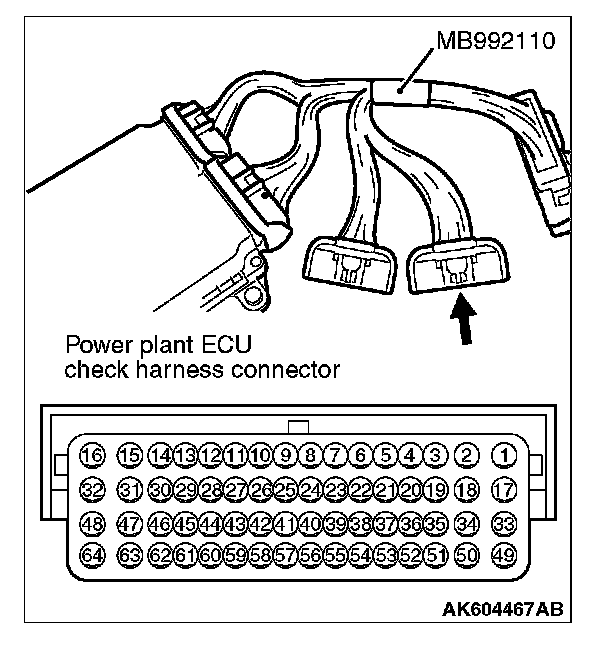 MB992110

Power plant ECU check harness connector

16 15 14 13 12 11 10 9 8 7 6 5 4 3 2 1
32 31 30 29 28 27 26 25 24 23 22 21 20 19 18 17
48 47 46 45 44 43 42 41 40 39 38 37 36 35 34 33
64 63 62 61 60 59 58 57 56 55 54 53 52 51 50 49

AK604467AB