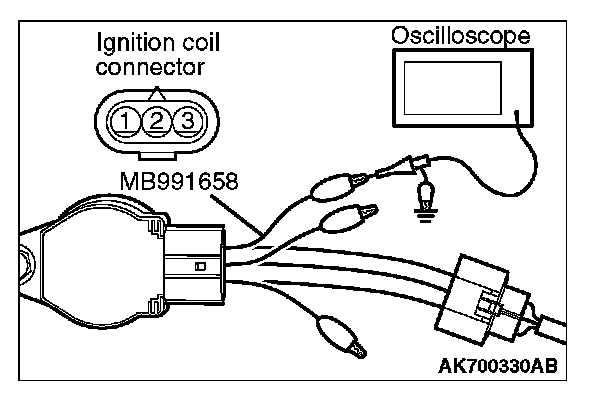 Ignition coil connector

1 2 3

Oscilloscope

MB991658

AK700330AB