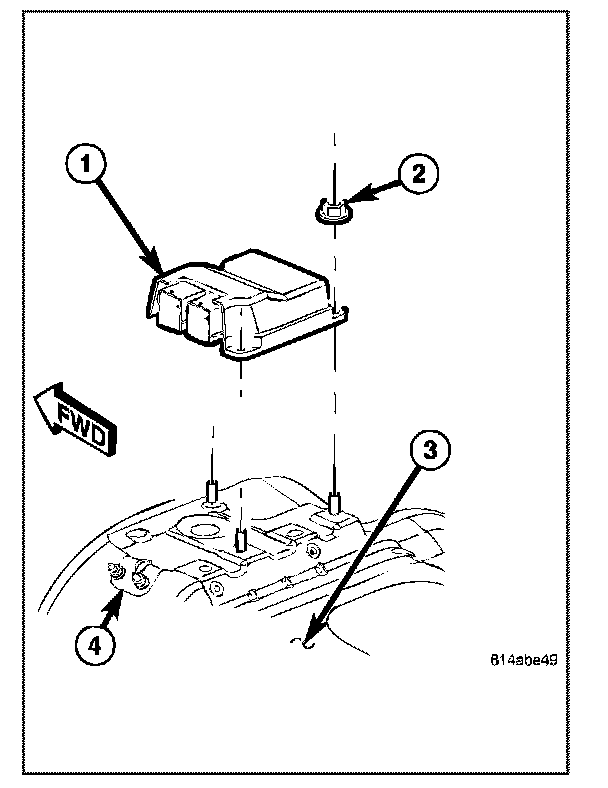 1
2
FWD
3
4
814abe49