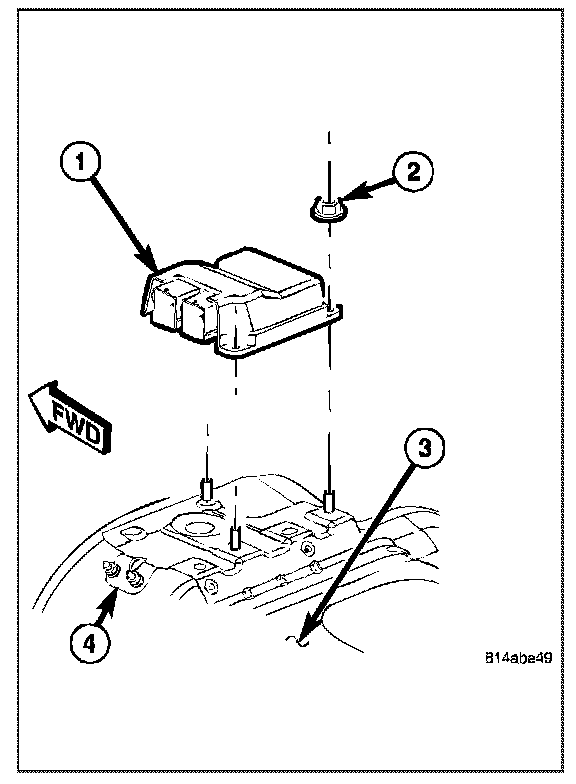 1
2
FWD
3
4
814abe49