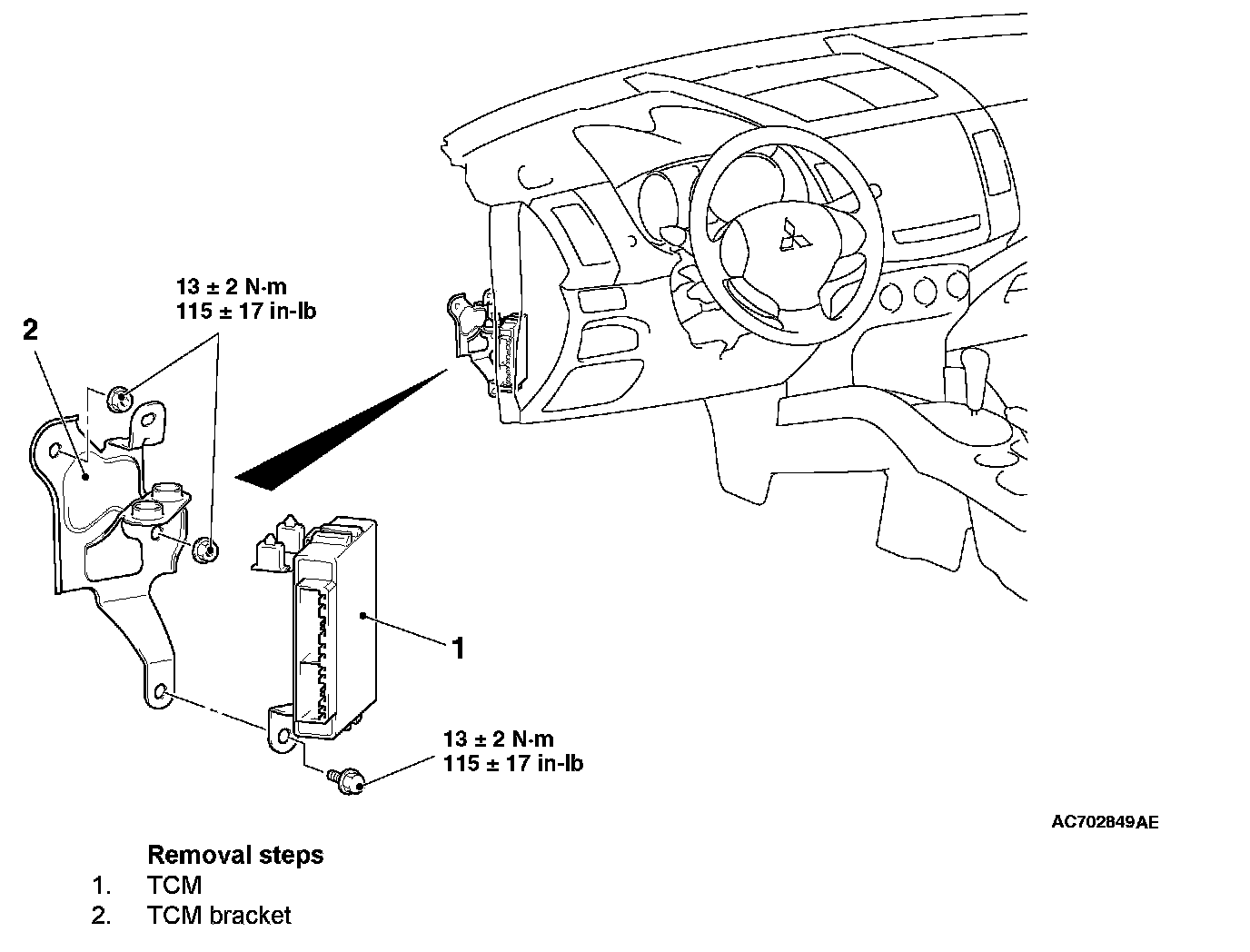 13 ± 2 N·m
115 ± 17 in-lb

2

1

13 ± 2 N·m
115 ± 17 in-lb

AC702849AE

Removal steps
1. TCM
2. TCM bracket