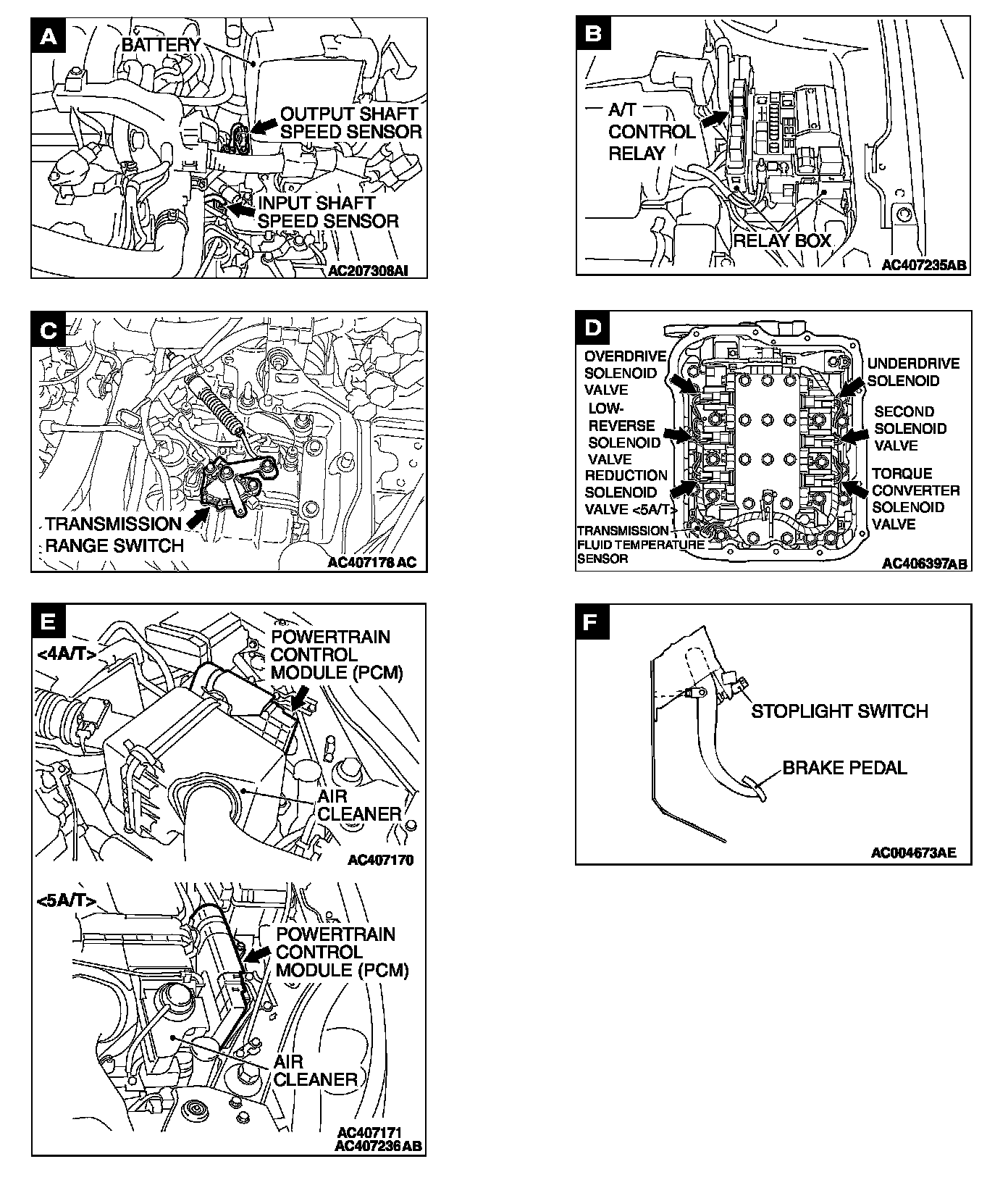 A
BATTERY
OUTPUT SHAFT SPEED SENSOR
INPUT SHAFT SPEED SENSOR
AC207308AI

B
A/T CONTROL RELAY
RELAY BOX
AC407235AB

C
TRANSMISSION RANGE SWITCH
AC407178 AC

D
OVERDRIVE SOLENOID VALVE
LOW-REVERSE SOLENOID VALVE
REDUCTION SOLENOID VALVE <5A/T>
TRANSMISSION FLUID TEMPERATURE SENSOR
UNDERDRIVE SOLENOID
SECOND SOLENOID VALVE
TORQUE CONVERTER SOLENOID VALVE
AC406397AB

E
<4A/T>
POWERTRAIN CONTROL MODULE (PCM)
AIR CLEANER
AC407170
<5A/T>
POWERTRAIN CONTROL MODULE (PCM)
AIR CLEANER
AC407171
AC407236 AB

F
STOPLIGHT SWITCH
BRAKE PEDAL
AC004673AE