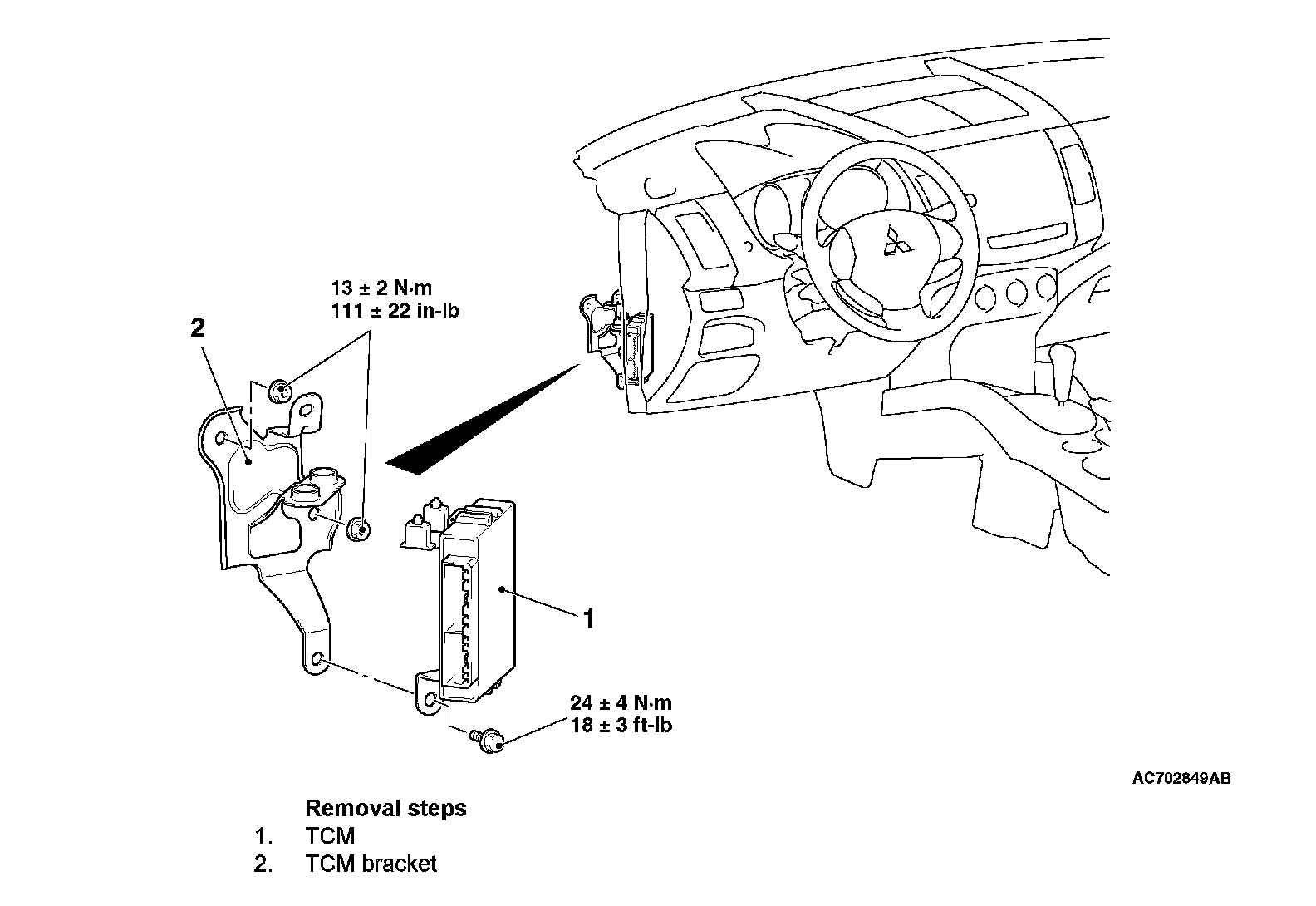 13 ± 2 N·m
111 ± 22 in-lb

2

1

24 ± 4 N·m
18 ± 3 ft-lb

AC702849AB

Removal steps
1. TCM
2. TCM bracket