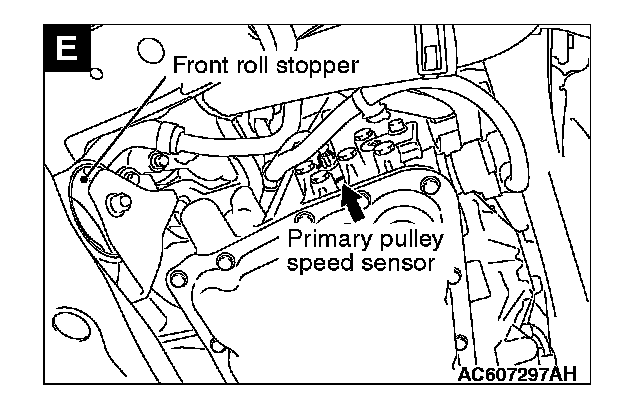 E

Front roll stopper

Primary pulley speed sensor

AC607297AH