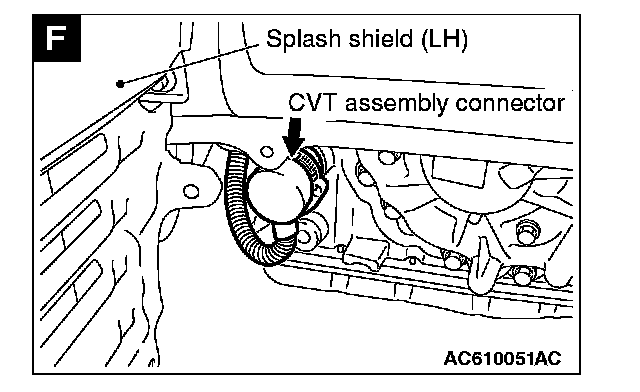 F

Splash shield (LH)

CVT assembly connector

AC610051AC