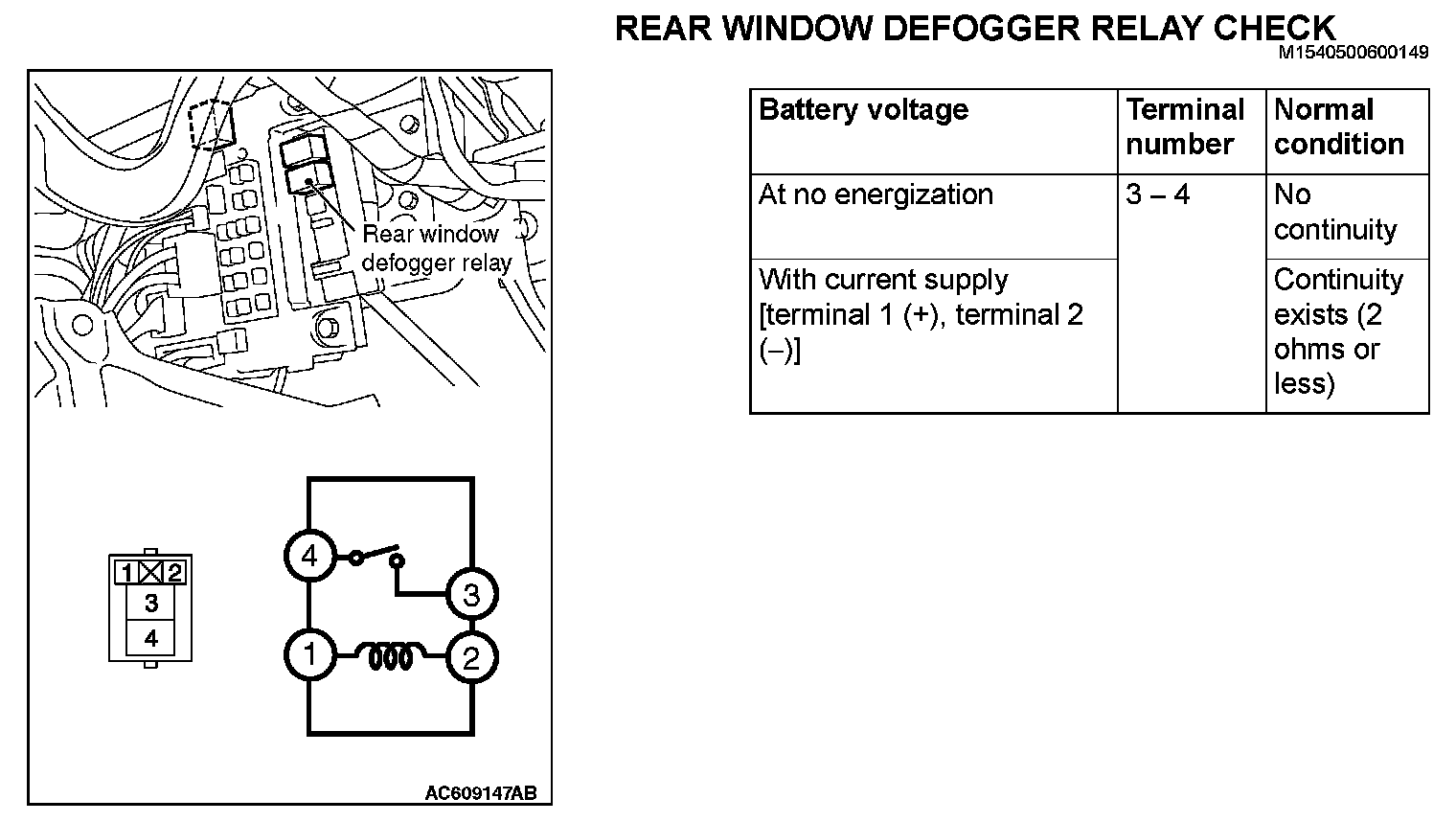 REAR WINDOW DEFOGGER RELAY CHECK
M1540500600149

Rear window defogger relay

1 2
3
4

4
3
1
2

AC609147AB

| Battery voltage | Terminal number | Normal condition |
|---|---|---|
| At no energization | 3 – 4 | No continuity |
| With current supply [terminal 1 (+), terminal 2 (–)] | | Continuity exists (2 ohms or less) |