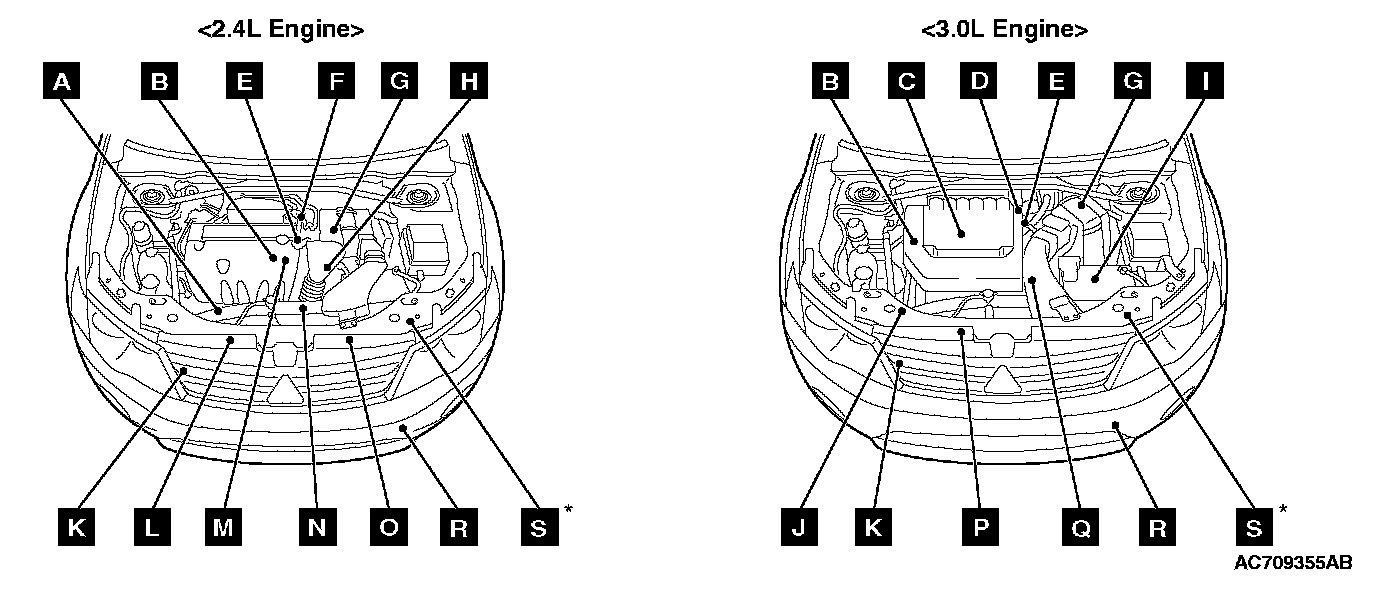 <2.4L Engine>

A B E F G H

K L M N O R S *

<3.0L Engine>

B C D E G I

J K P Q R S *

AC709355AB