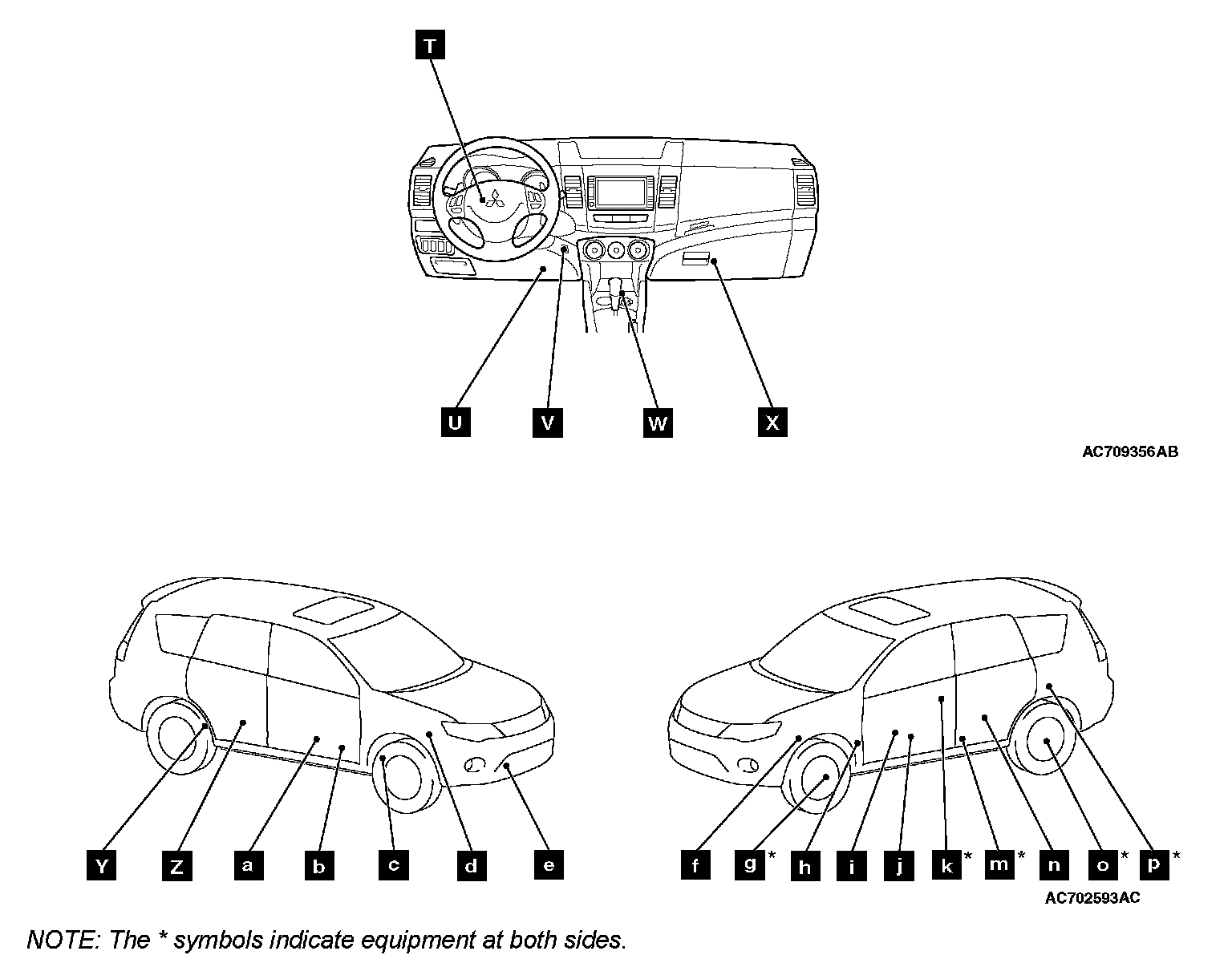 T

U V W X

AC709356AB

Y Z a b c d e

f g * h i j k * m * n o * p *

AC702593AC

NOTE: The * symbols indicate equipment at both sides.