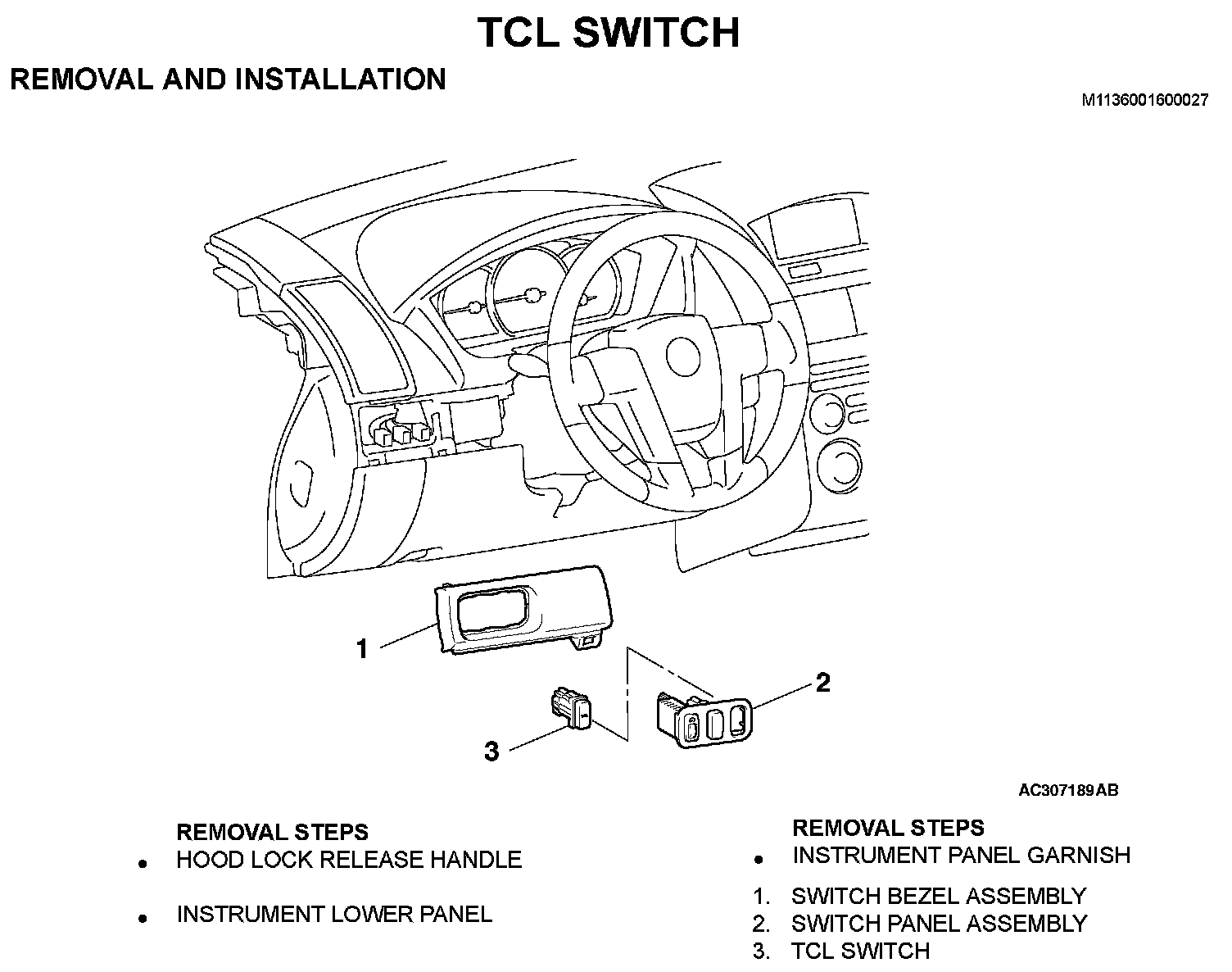 TCL SWITCH

REMOVAL AND INSTALLATION

M1136001600027

1

2

3

AC307189AB

REMOVAL STEPS
• HOOD LOCK RELEASE HANDLE
• INSTRUMENT LOWER PANEL

REMOVAL STEPS
• INSTRUMENT PANEL GARNISH
1. SWITCH BEZEL ASSEMBLY
2. SWITCH PANEL ASSEMBLY
3. TCL SWITCH