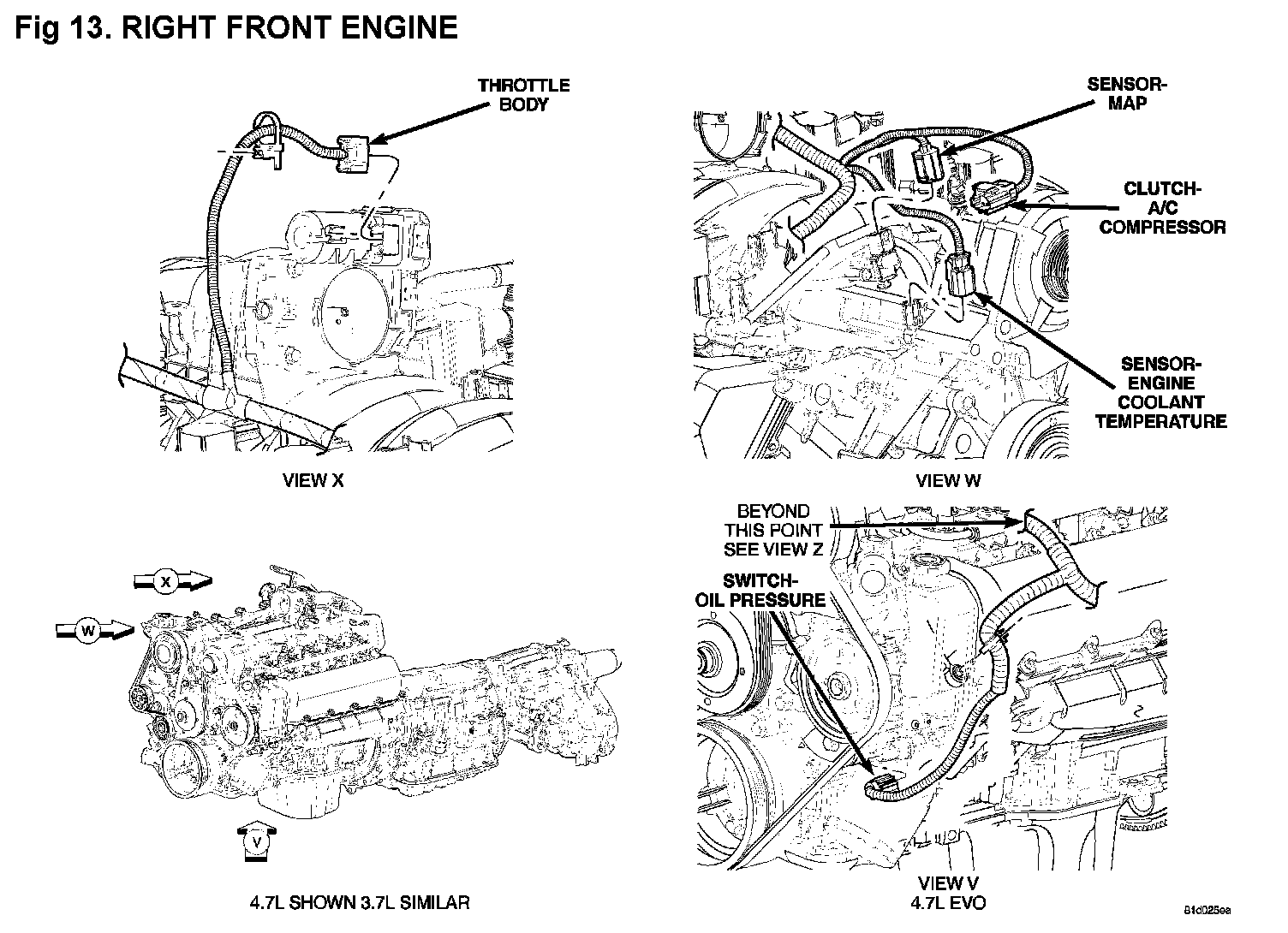 Fig 13. RIGHT FRONT ENGINE

THROTTLE BODY

VIEW X

SENSOR-MAP

CLUTCH-A/C COMPRESSOR

SENSOR-ENGINE COOLANT TEMPERATURE

VIEW W

X

W

V

4.7L SHOWN 3.7L SIMILAR

BEYOND THIS POINT SEE VIEW Z

SWITCH-OIL PRESSURE

VIEW V
4.7L EVO

81d025ea