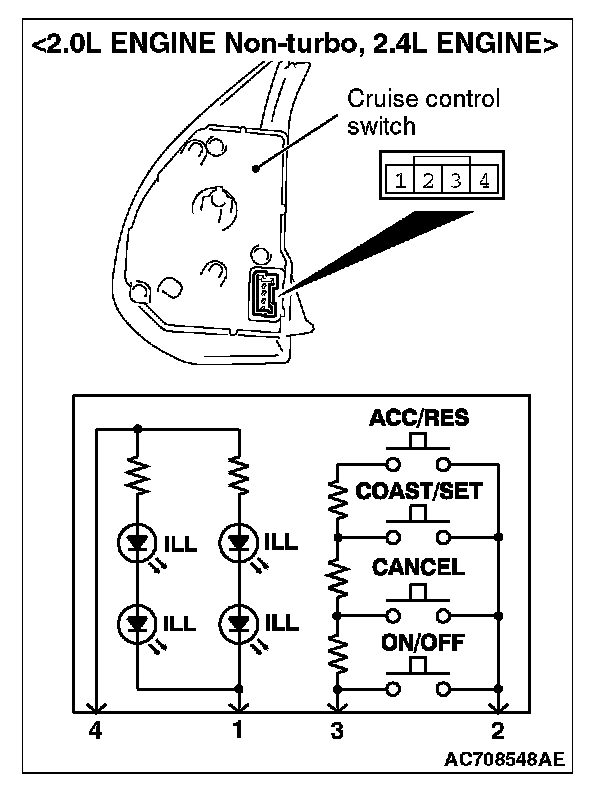 <2.0L ENGINE Non-turbo, 2.4L ENGINE>

Cruise control switch

1 2 3 4

ACC/RES
COAST/SET
CANCEL
ON/OFF

ILL
ILL
ILL
ILL

4 1 3 2

AC708548AE