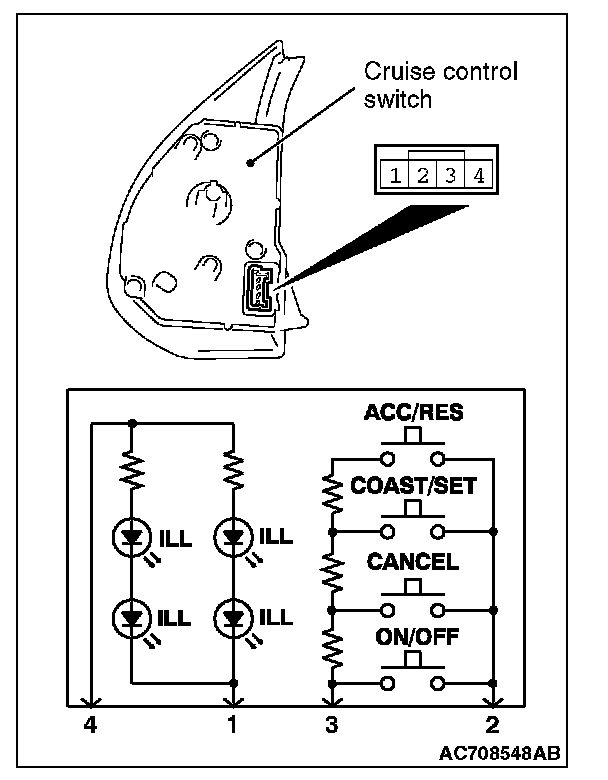 Cruise control switch

1 2 3 4

ACC/RES
COAST/SET
CANCEL
ON/OFF
ILL
ILL
ILL
ILL

4 1 3 2

AC708548AB