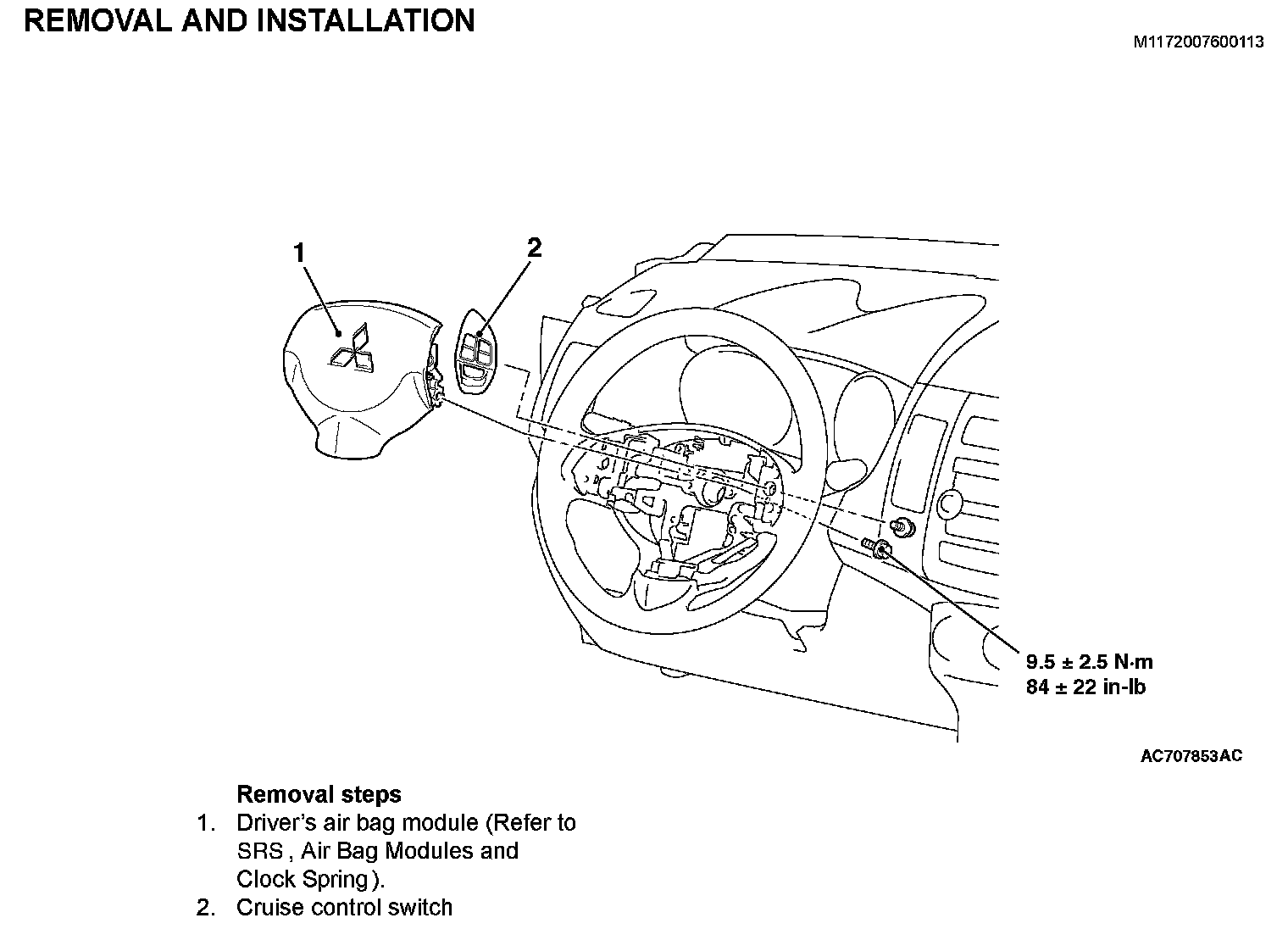 REMOVAL AND INSTALLATION

M1172007600113

1

2

9.5 ± 2.5 N·m
84 ± 22 in-lb

AC707853AC

Removal steps

1. Driver's air bag module (Refer to SRS , Air Bag Modules and Clock Spring ).
2. Cruise control switch