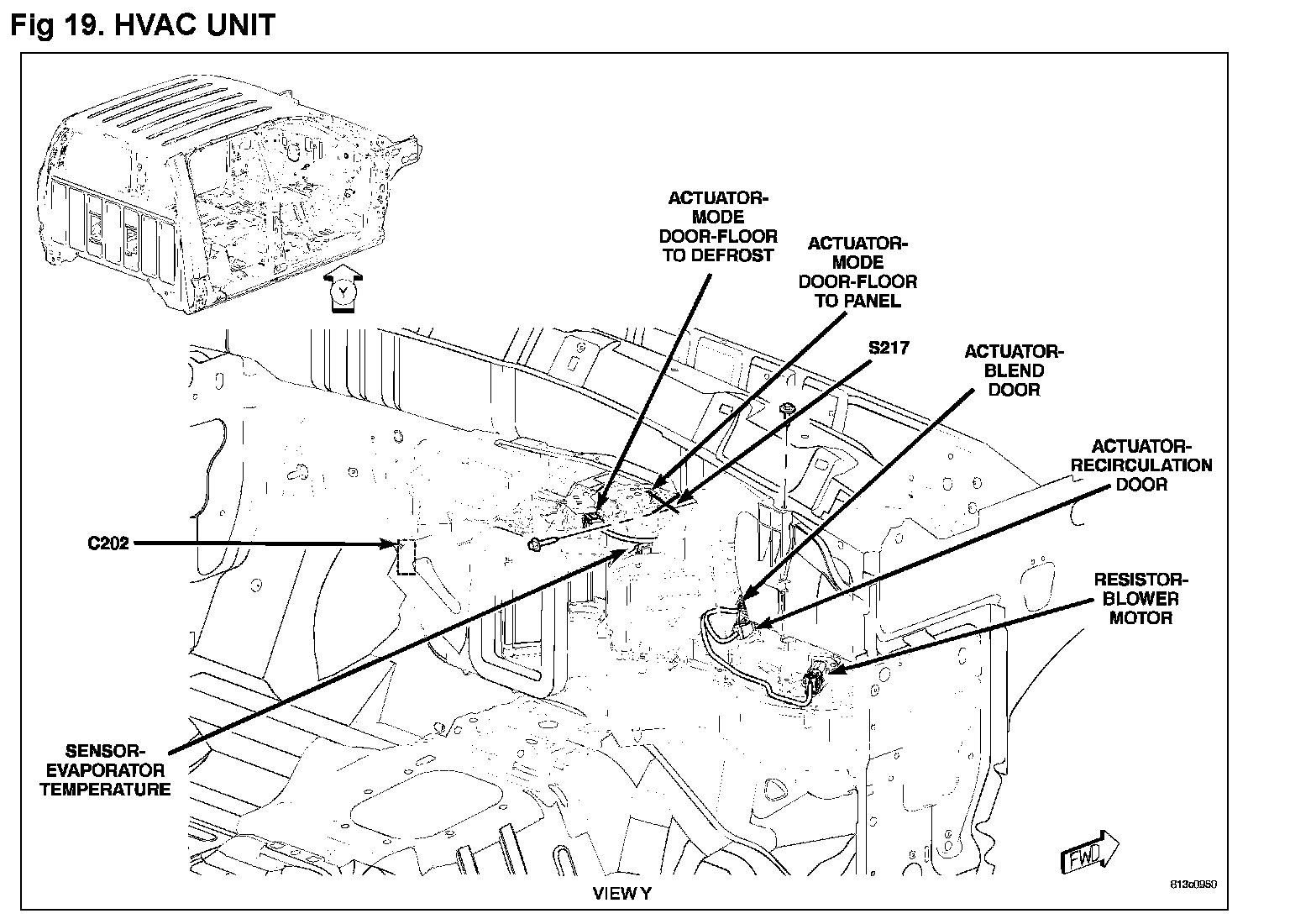 Fig 19. HVAC UNIT

Y

ACTUATOR-MODE DOOR-FLOOR TO DEFROST

ACTUATOR-MODE DOOR-FLOOR TO PANEL

S217

ACTUATOR-BLEND DOOR

ACTUATOR-RECIRCULATION DOOR

C202

RESISTOR-BLOWER MOTOR

SENSOR-EVAPORATOR TEMPERATURE

FWD

VIEW Y

813c0950