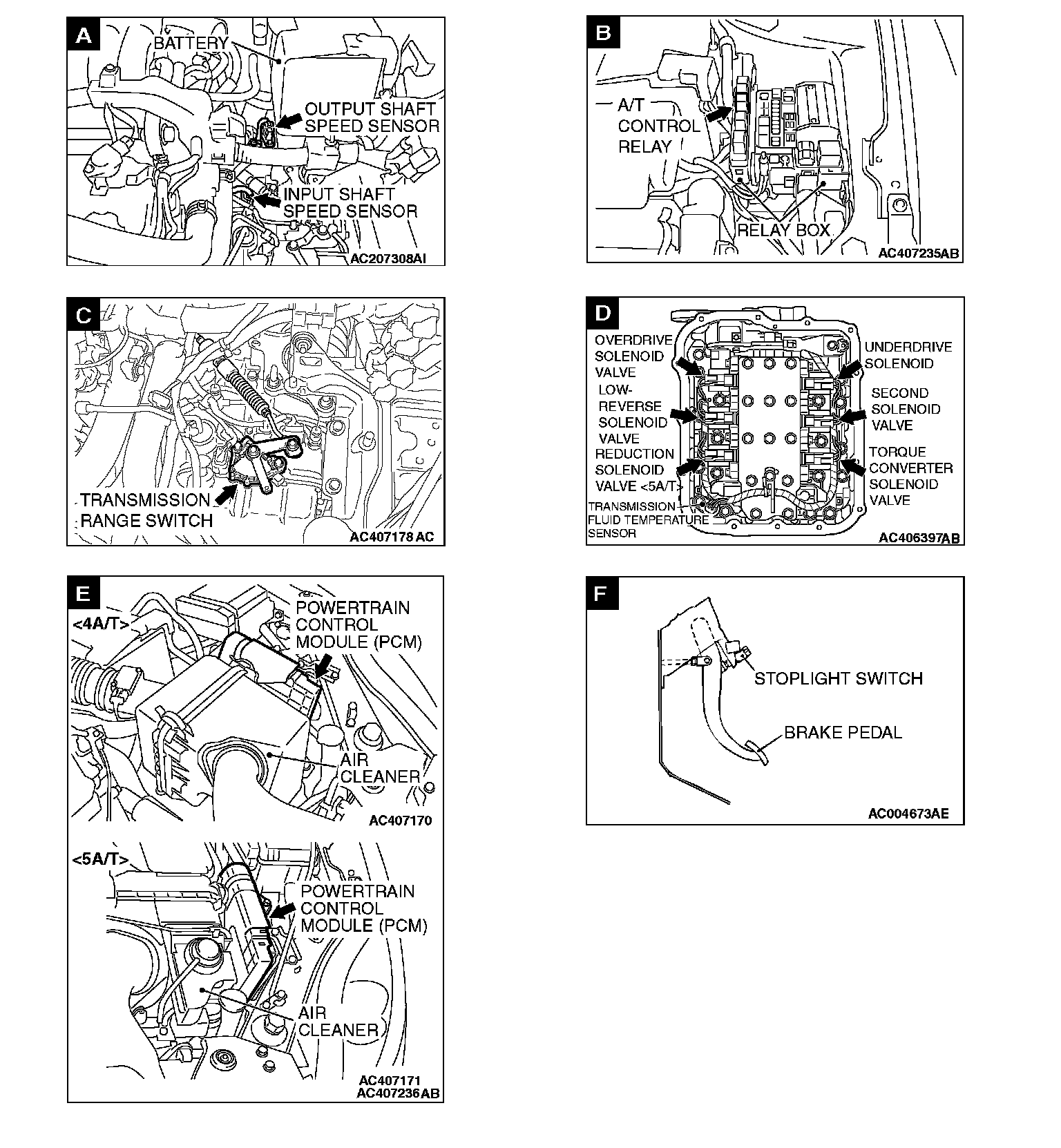 A
BATTERY
OUTPUT SHAFT SPEED SENSOR
INPUT SHAFT SPEED SENSOR
AC207308AI

B
A/T CONTROL RELAY
RELAY BOX
AC407235AB

C
TRANSMISSION RANGE SWITCH
AC407178 AC

D
OVERDRIVE SOLENOID VALVE
LOW-REVERSE SOLENOID VALVE
REDUCTION SOLENOID VALVE <5A/T>
TRANSMISSION FLUID TEMPERATURE SENSOR
UNDERDRIVE SOLENOID
SECOND SOLENOID VALVE
TORQUE CONVERTER SOLENOID VALVE
AC406397AB

E
<4A/T>
POWERTRAIN CONTROL MODULE (PCM)
AIR CLEANER
AC407170
<5A/T>
POWERTRAIN CONTROL MODULE (PCM)
AIR CLEANER
AC407171
AC407236AB

F
STOPLIGHT SWITCH
BRAKE PEDAL
AC004673AE