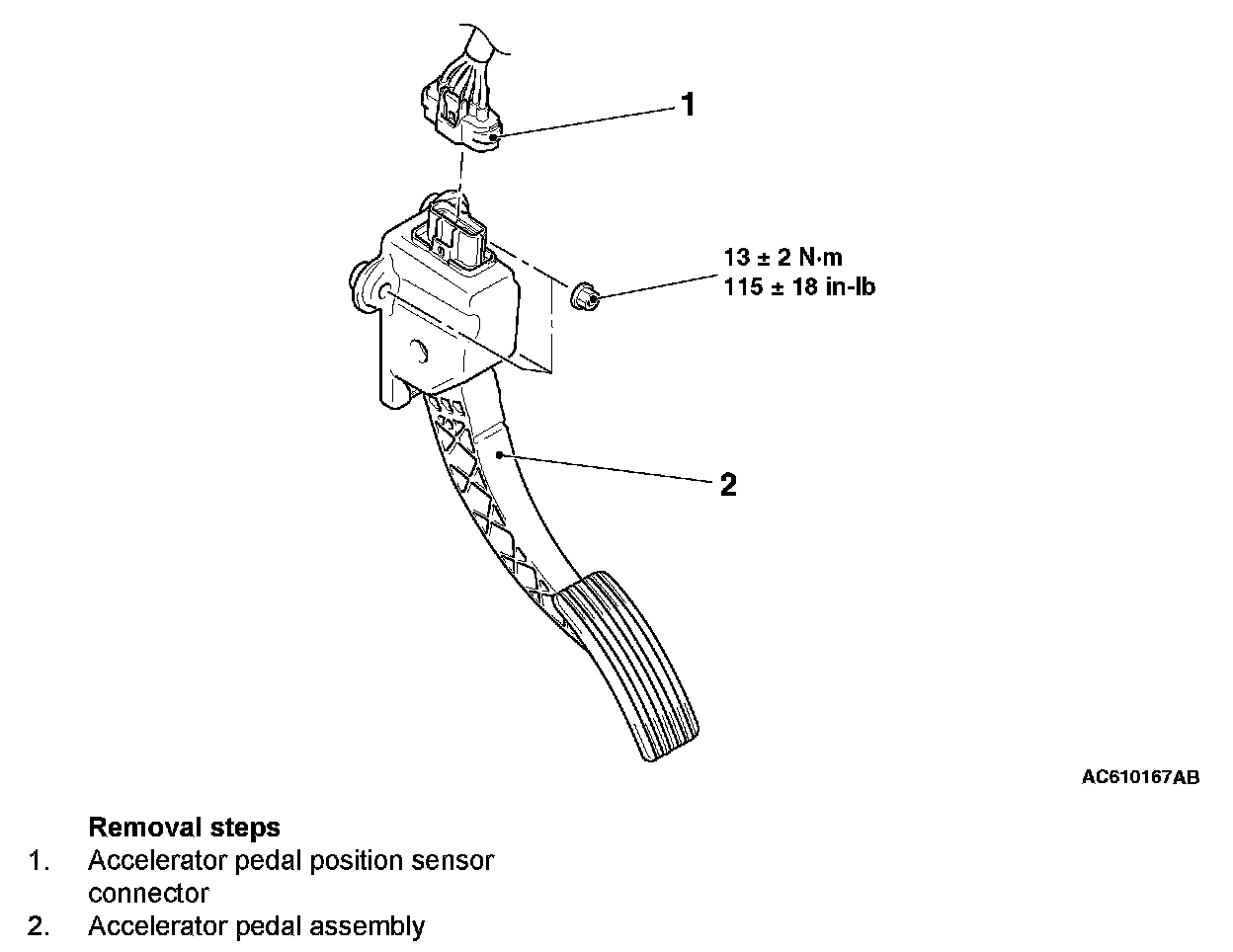 1

13 ± 2 N·m
115 ± 18 in-lb

2

AC610167AB

Removal steps
1. Accelerator pedal position sensor connector
2. Accelerator pedal assembly