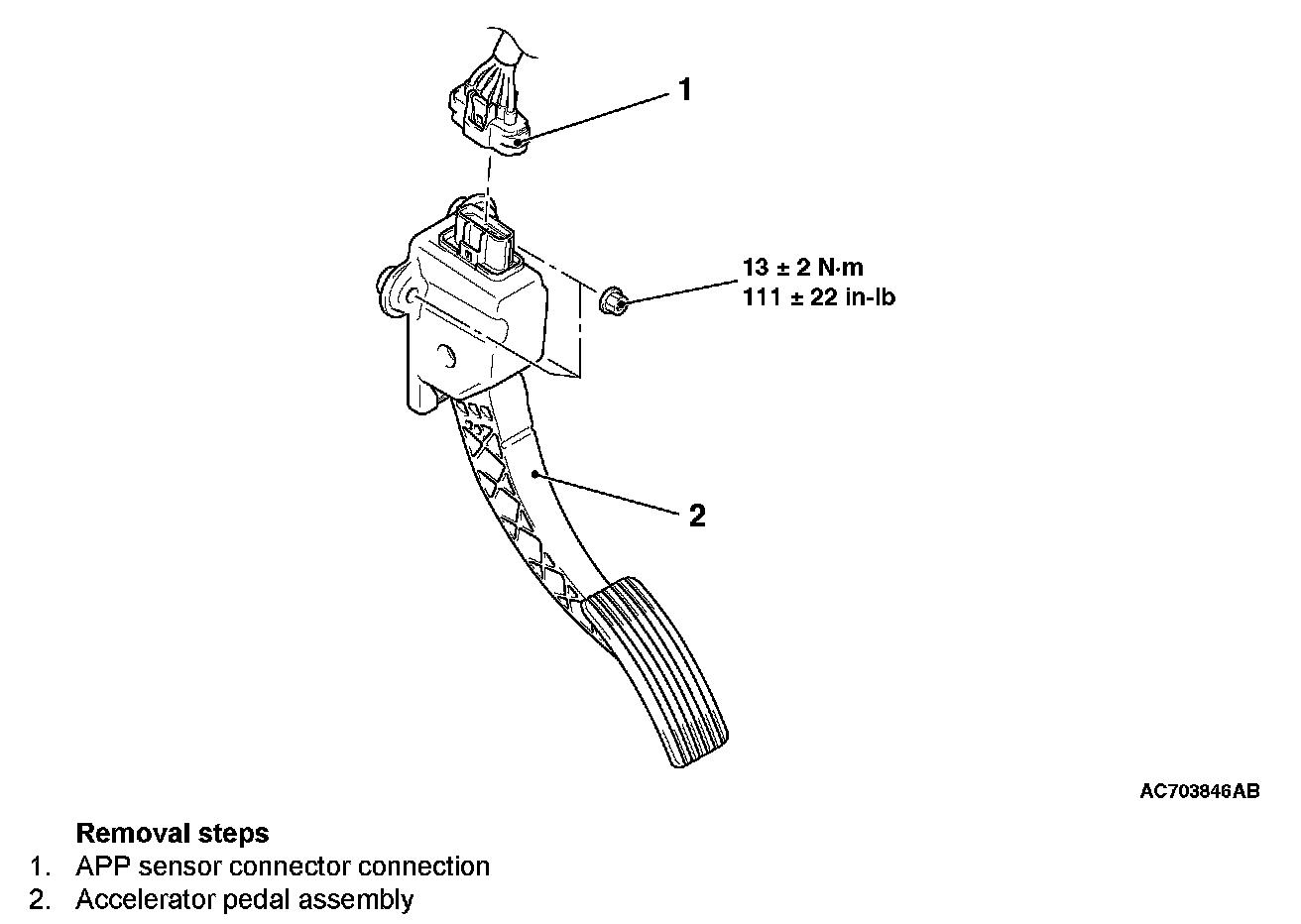 1

13 ± 2 N·m
111 ± 22 in-lb

2

AC703846AB

Removal steps
1. APP sensor connector connection
2. Accelerator pedal assembly