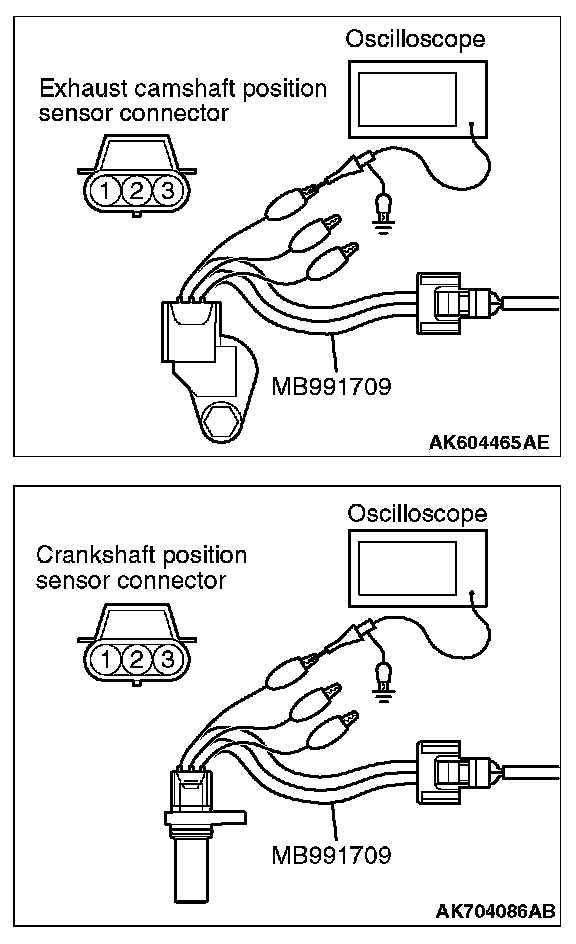 Oscilloscope

Exhaust camshaft position sensor connector

1 2 3

MB991709

AK604465AE

Oscilloscope

Crankshaft position sensor connector

1 2 3

MB991709

AK704086AB