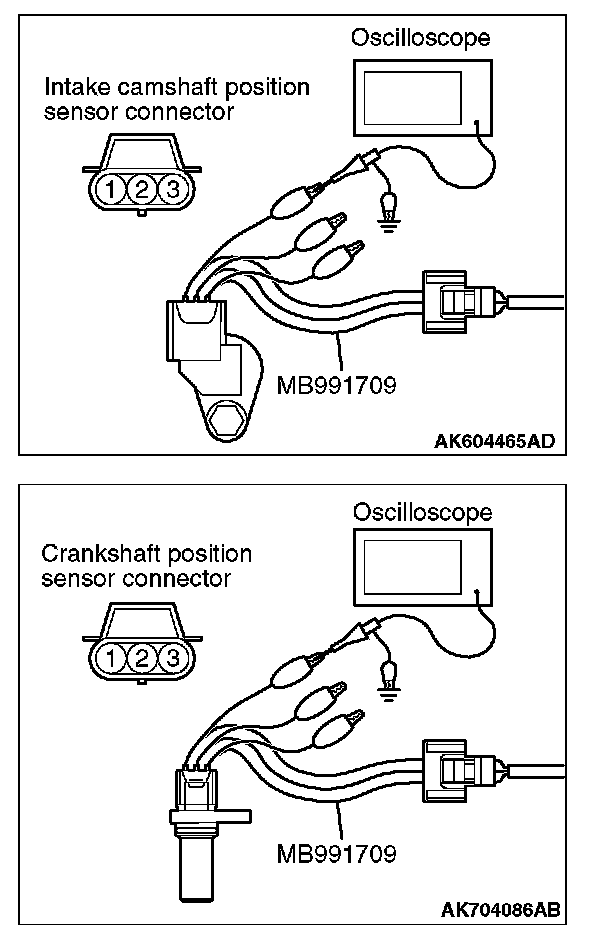 Oscilloscope

Intake camshaft position sensor connector

1 2 3

MB991709

AK604465AD

Oscilloscope

Crankshaft position sensor connector

1 2 3

MB991709

AK704086AB