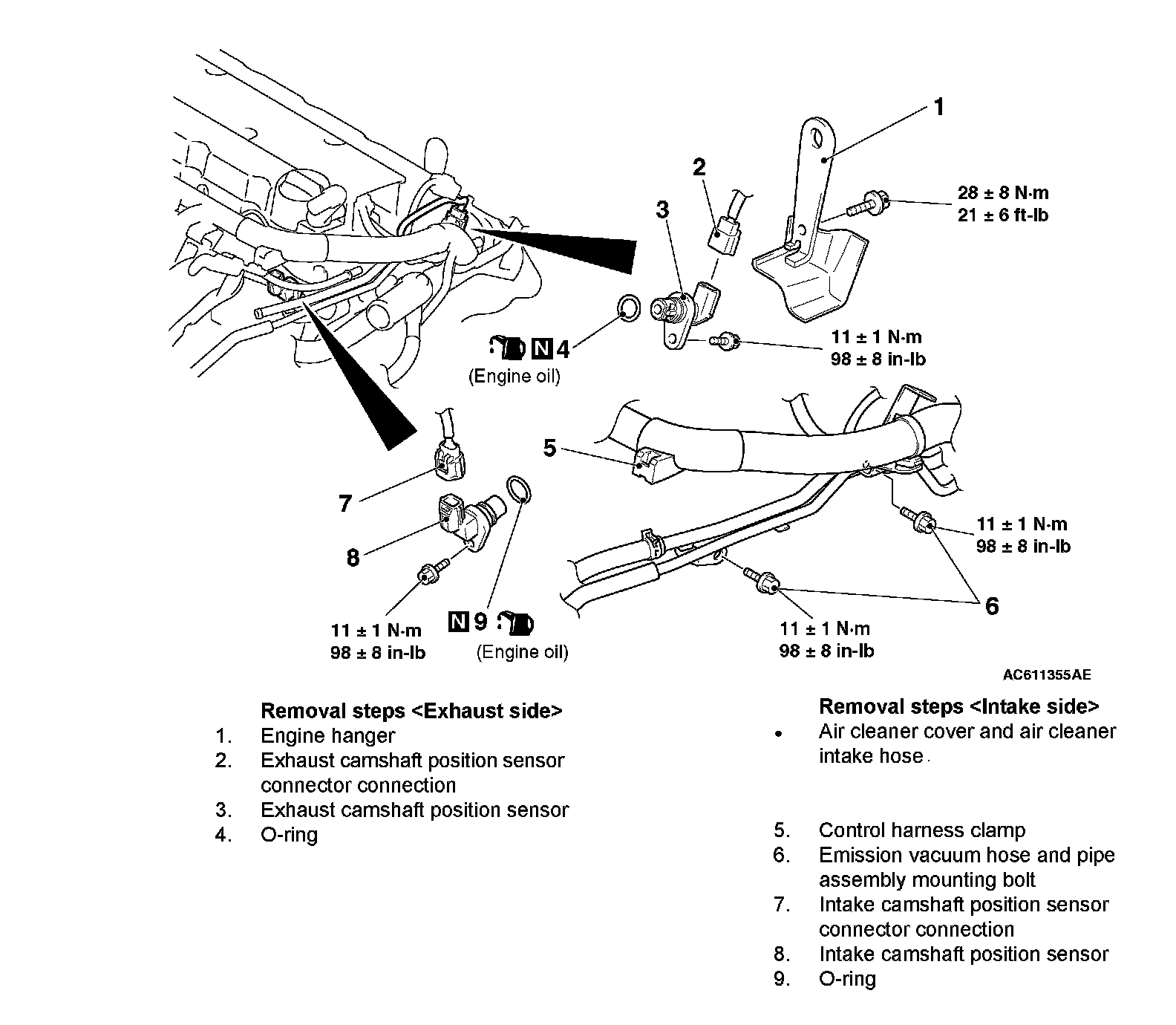 1

2

3

28 ± 8 N·m
21 ± 6 ft-lb

N 4
(Engine oil)

11 ± 1 N·m
98 ± 8 in-lb

5

7

8

11 ± 1 N·m
98 ± 8 in-lb

6

11 ± 1 N·m
98 ± 8 in-lb

N 9
(Engine oil)

11 ± 1 N·m
98 ± 8 in-lb

AC611355AE

Removal steps <Exhaust side>
1. Engine hanger
2. Exhaust camshaft position sensor connector connection
3. Exhaust camshaft position sensor
4. O-ring

Removal steps <Intake side>
• Air cleaner cover and air cleaner intake hose.
5. Control harness clamp
6. Emission vacuum hose and pipe assembly mounting bolt
7. Intake camshaft position sensor connector connection
8. Intake camshaft position sensor
9. O-ring