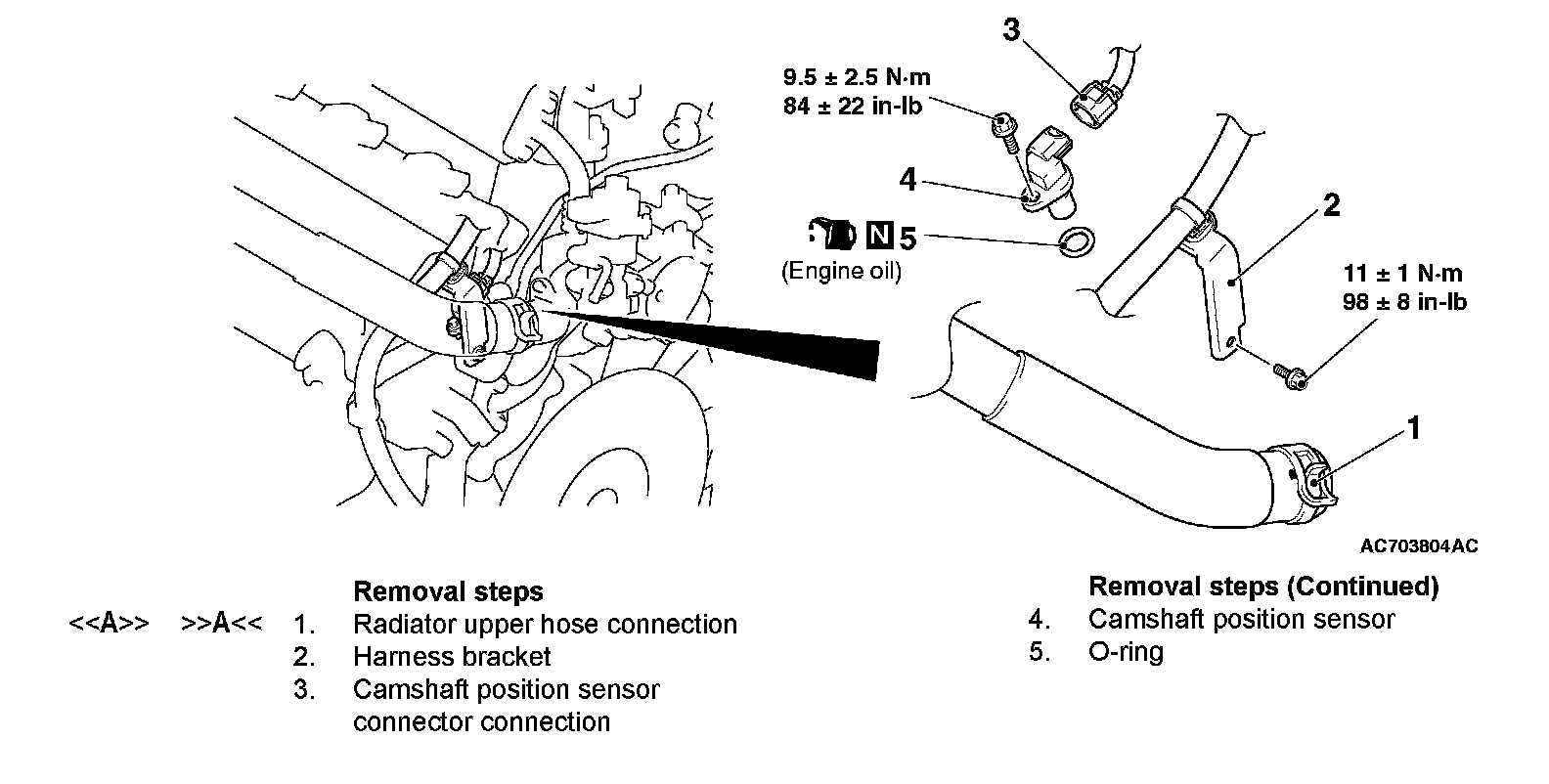 3

9.5 ± 2.5 N·m
84 ± 22 in-lb

4

N 5
(Engine oil)

2

11 ± 1 N·m
98 ± 8 in-lb

1

AC703804AC

Removal steps
<<A>> >>A<< 1. Radiator upper hose connection
2. Harness bracket
3. Camshaft position sensor connector connection

Removal steps (Continued)
4. Camshaft position sensor
5. O-ring