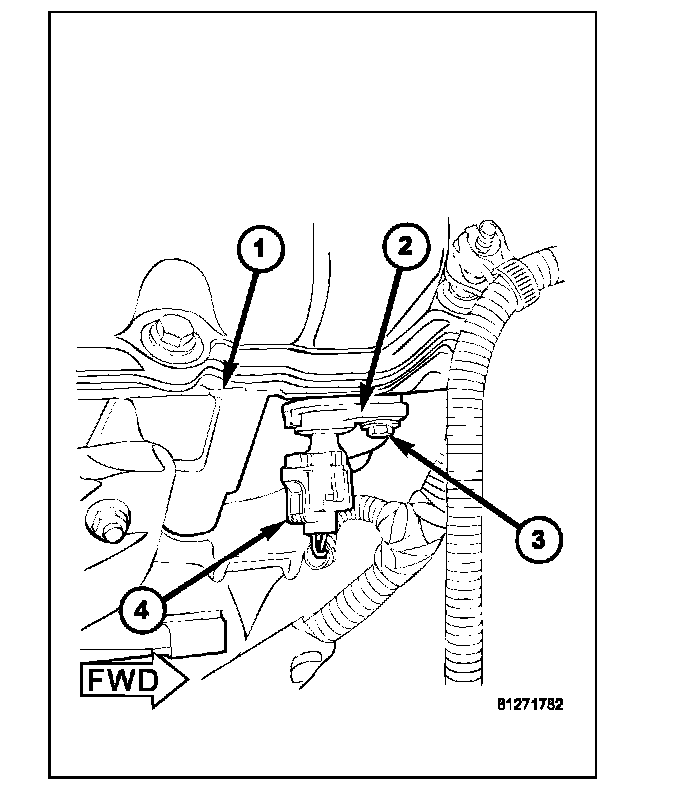 1
2
3
4
FWD
81271782