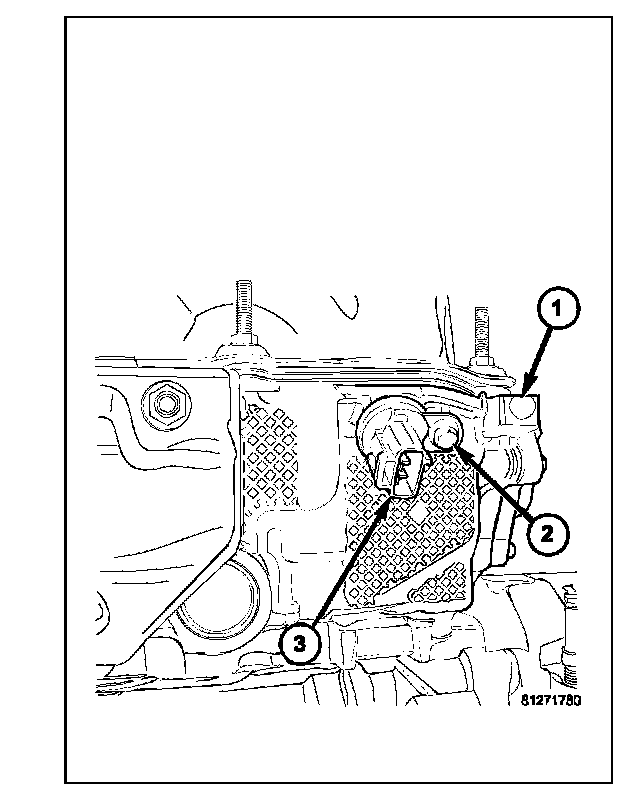 1
2
3
81271780