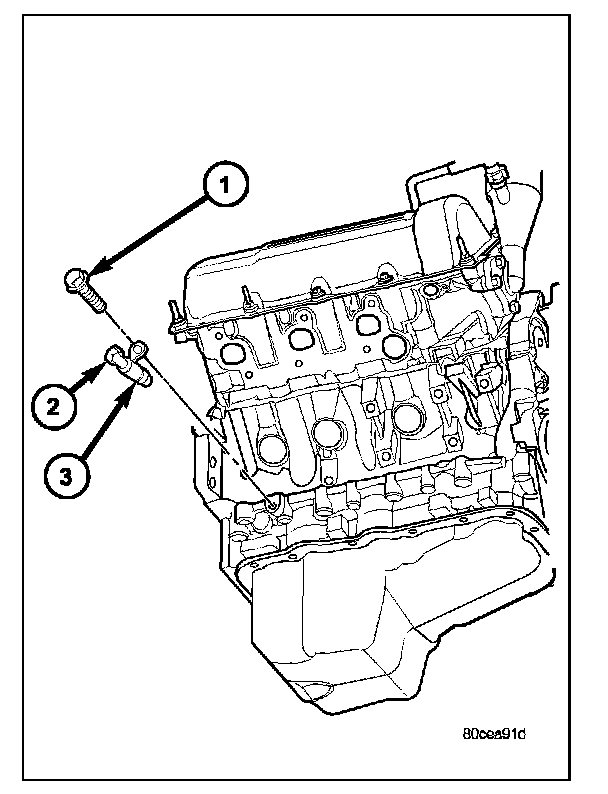 1

2

3

80cea91d