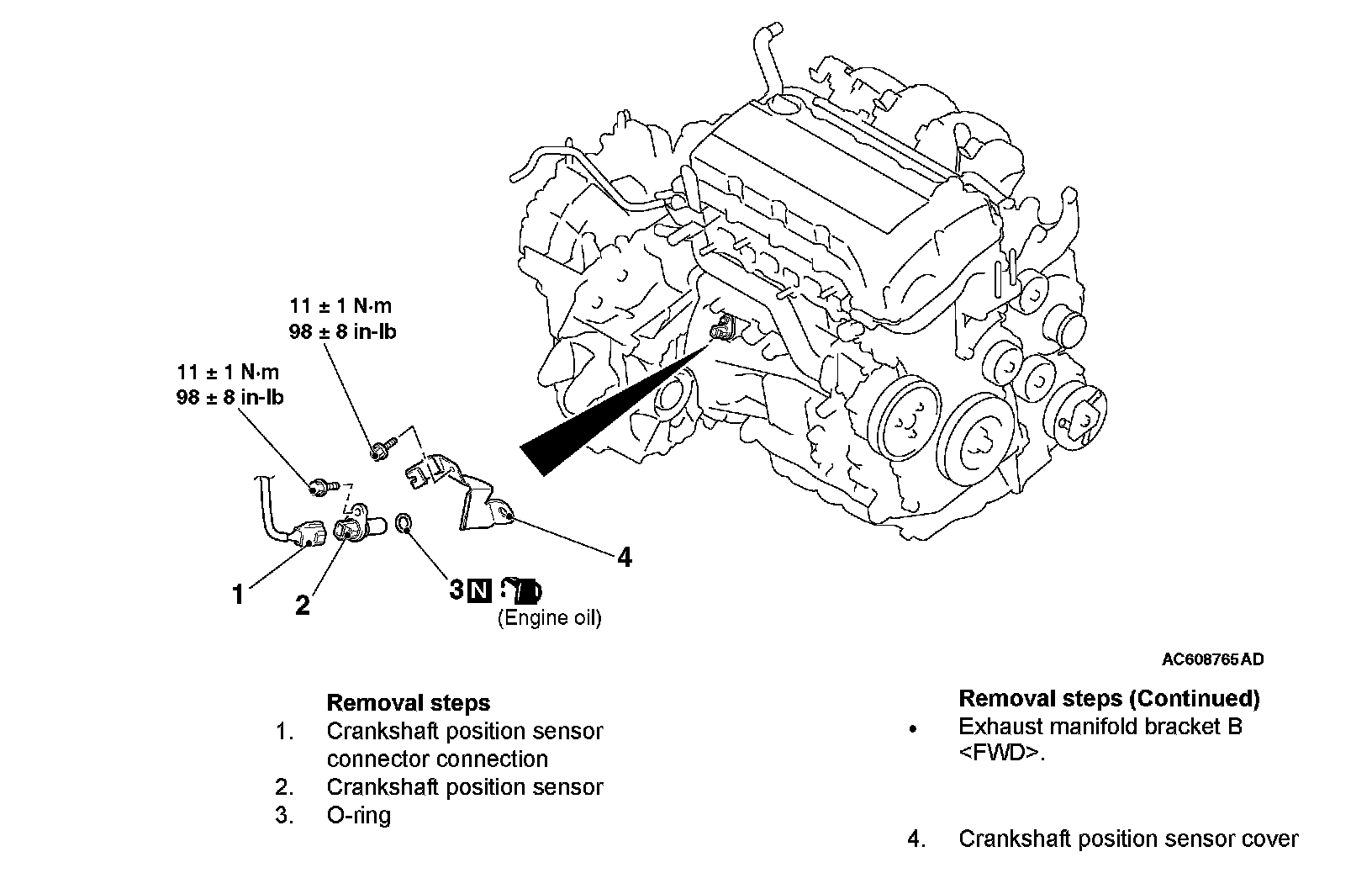 11 ± 1 N·m
98 ± 8 in-lb

11 ± 1 N·m
98 ± 8 in-lb

1

2

3 N

(Engine oil)

4

AC608765AD

Removal steps
1. Crankshaft position sensor connector connection
2. Crankshaft position sensor
3. O-ring

Removal steps (Continued)
• Exhaust manifold bracket B <FWD>.

4. Crankshaft position sensor cover