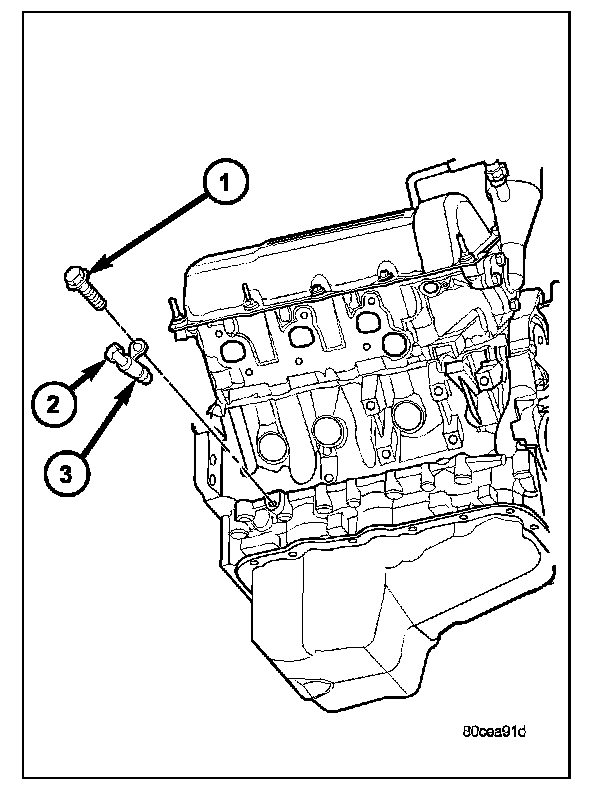 1
2
3
80cea91d