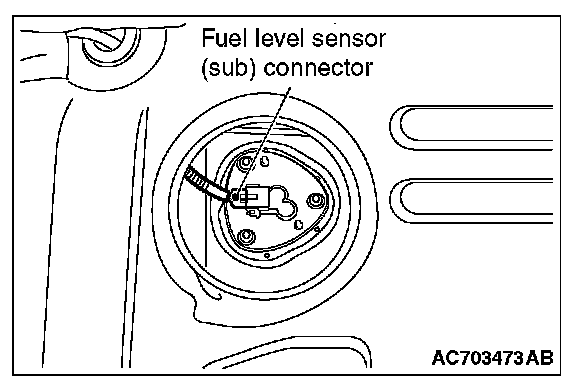 Fuel level sensor (sub) connector

AC703473AB