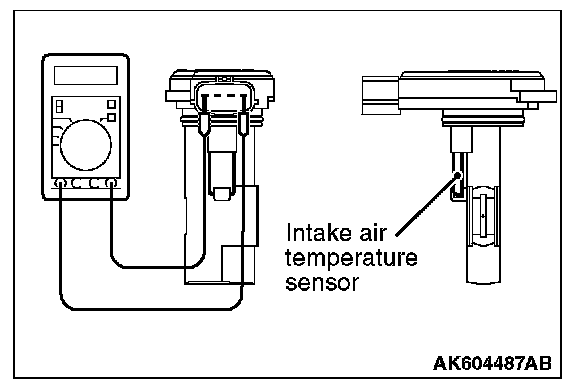 Intake air temperature sensor

AK604487AB