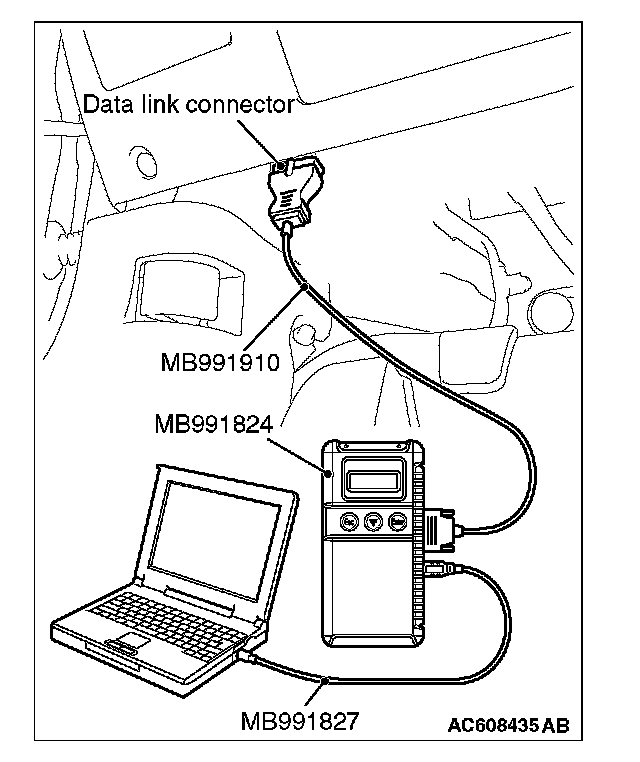 Data link connector

MB991910

MB991824

MB991827

AC608435 AB