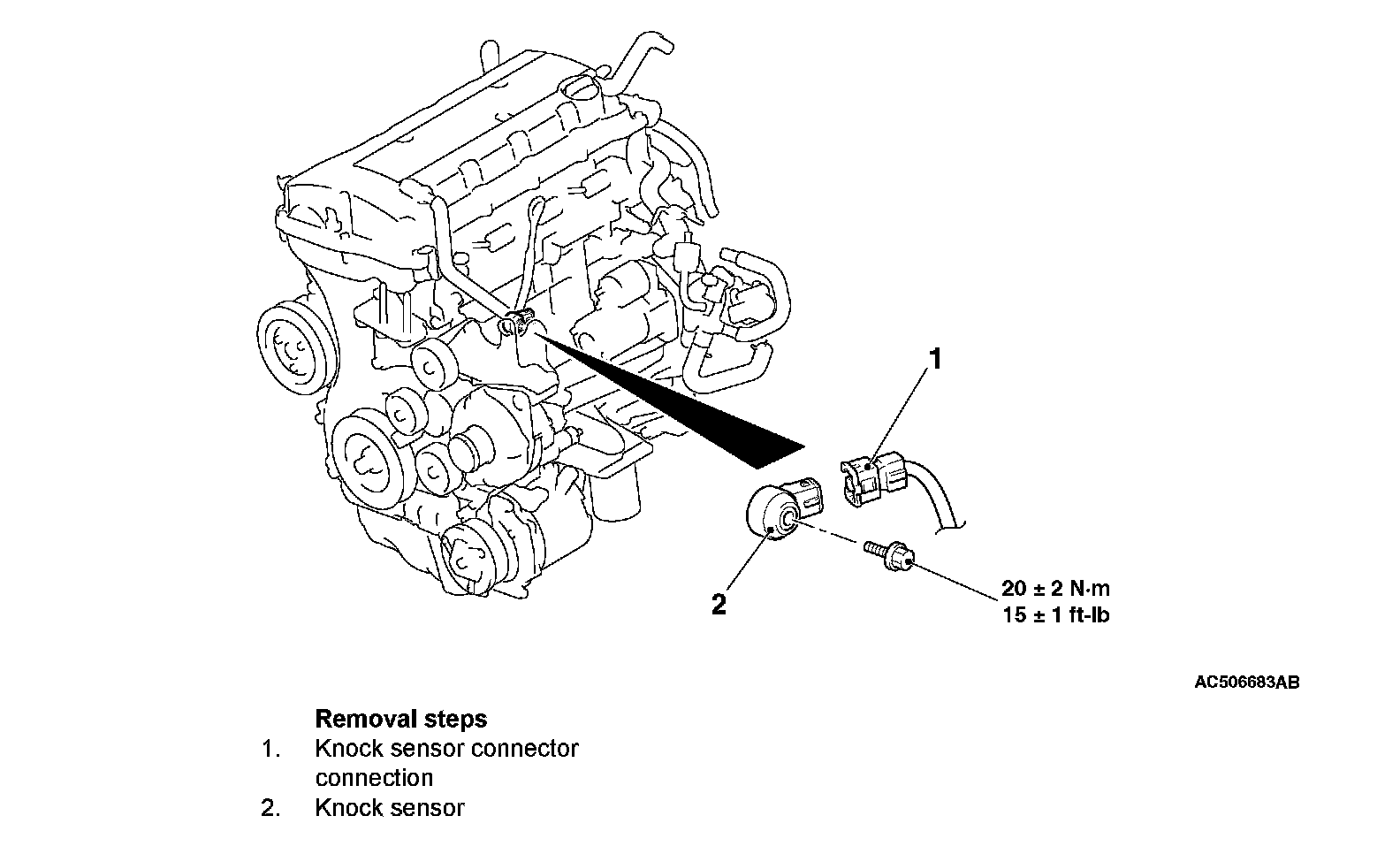 1

2

20 ± 2 N·m
15 ± 1 ft-lb

AC506683AB

Removal steps
1. Knock sensor connector connection
2. Knock sensor