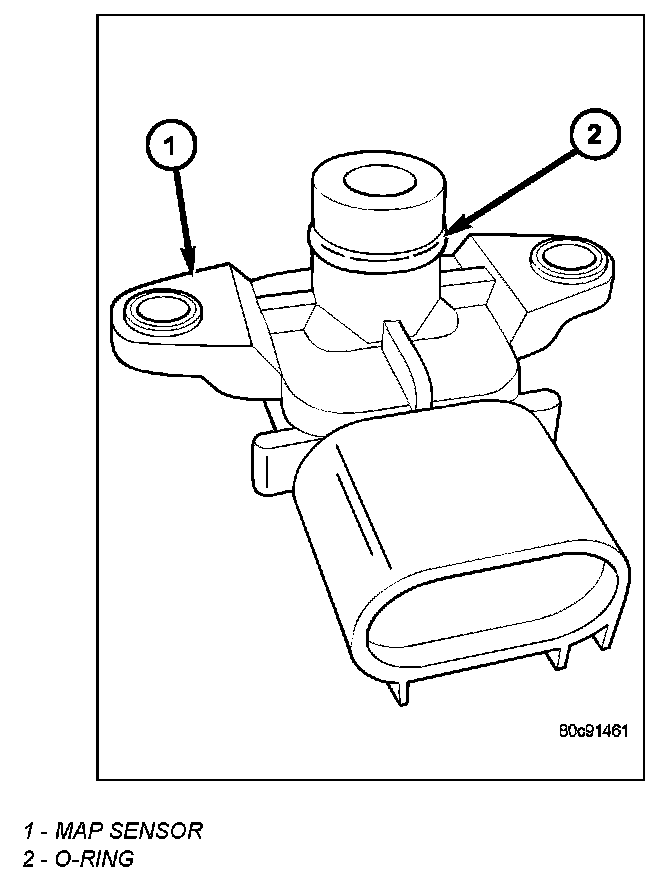 1

2

80c91461

1 - MAP SENSOR
2 - O-RING