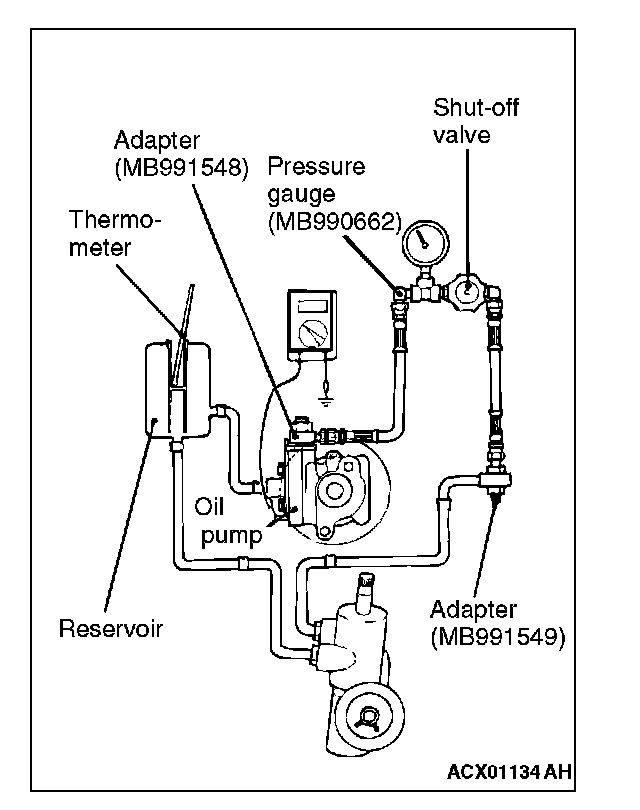 Shut-off valve

Adapter (MB991548)

Pressure gauge (MB990662)

Thermometer

Oil pump

Reservoir

Adapter (MB991549)

ACX01134 AH