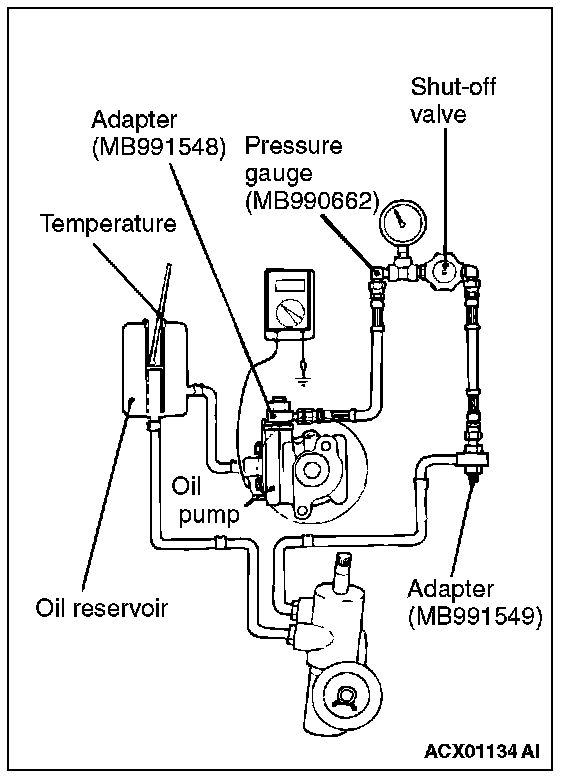 Shut-off valve

Adapter (MB991548)

Pressure gauge (MB990662)

Temperature

Oil pump

Oil reservoir

Adapter (MB991549)

ACX01134 AI