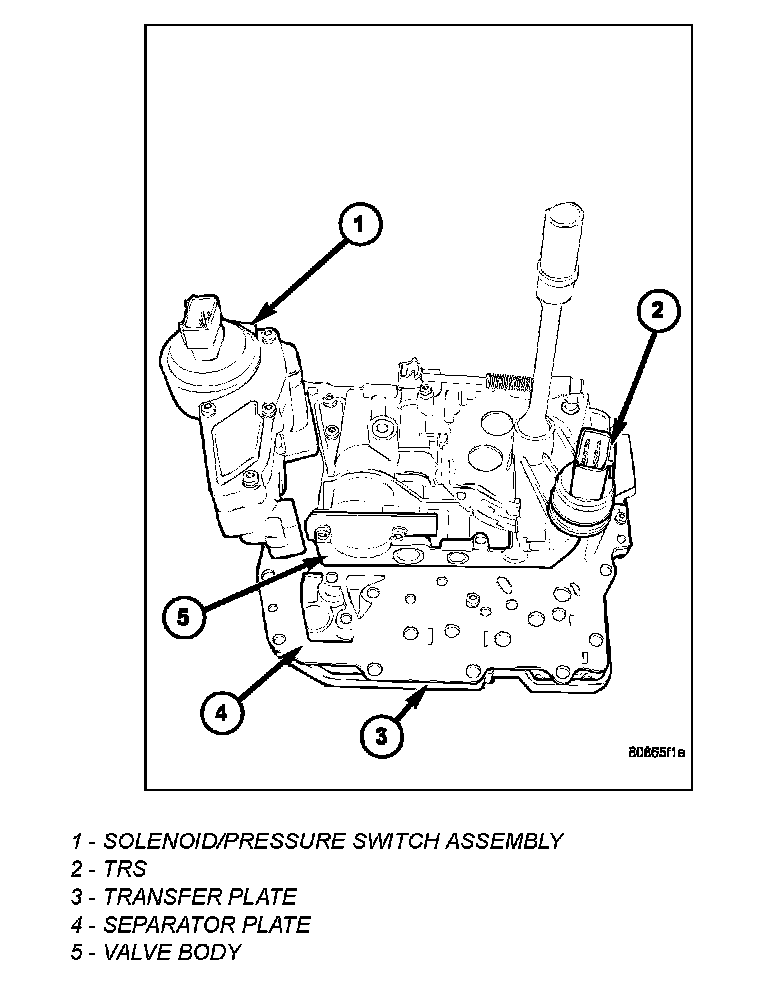 1

2

5

4

3

80865f1e

1 - SOLENOID/PRESSURE SWITCH ASSEMBLY
2 - TRS
3 - TRANSFER PLATE
4 - SEPARATOR PLATE
5 - VALVE BODY