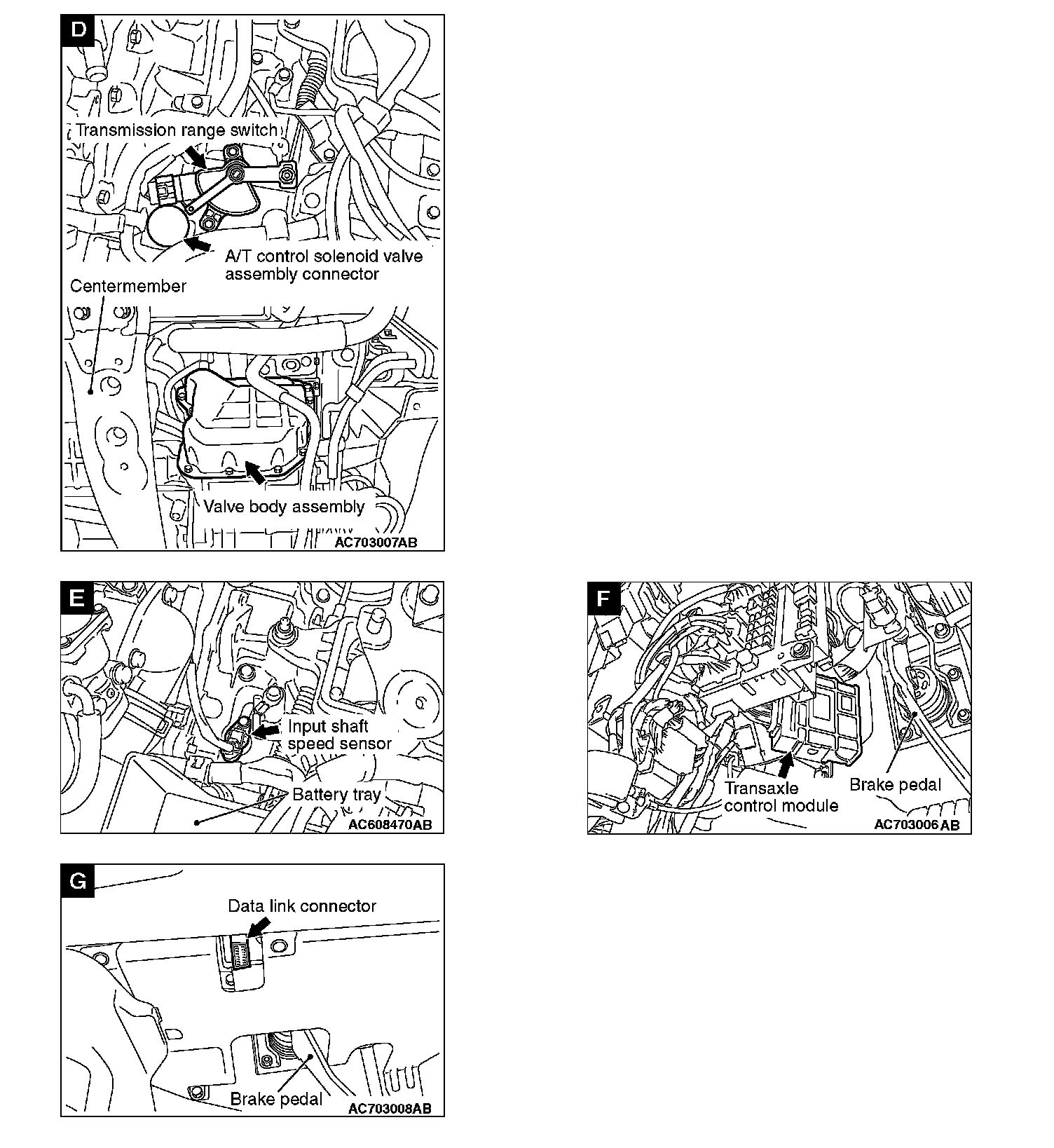 D

Transmission range switch

A/T control solenoid valve assembly connector

Centermember

Valve body assembly

AC703007AB

E

Input shaft speed sensor

Battery tray

AC608470AB

F

Transaxle control module

Brake pedal

AC703006AB

G

Data link connector

Brake pedal

AC703008AB