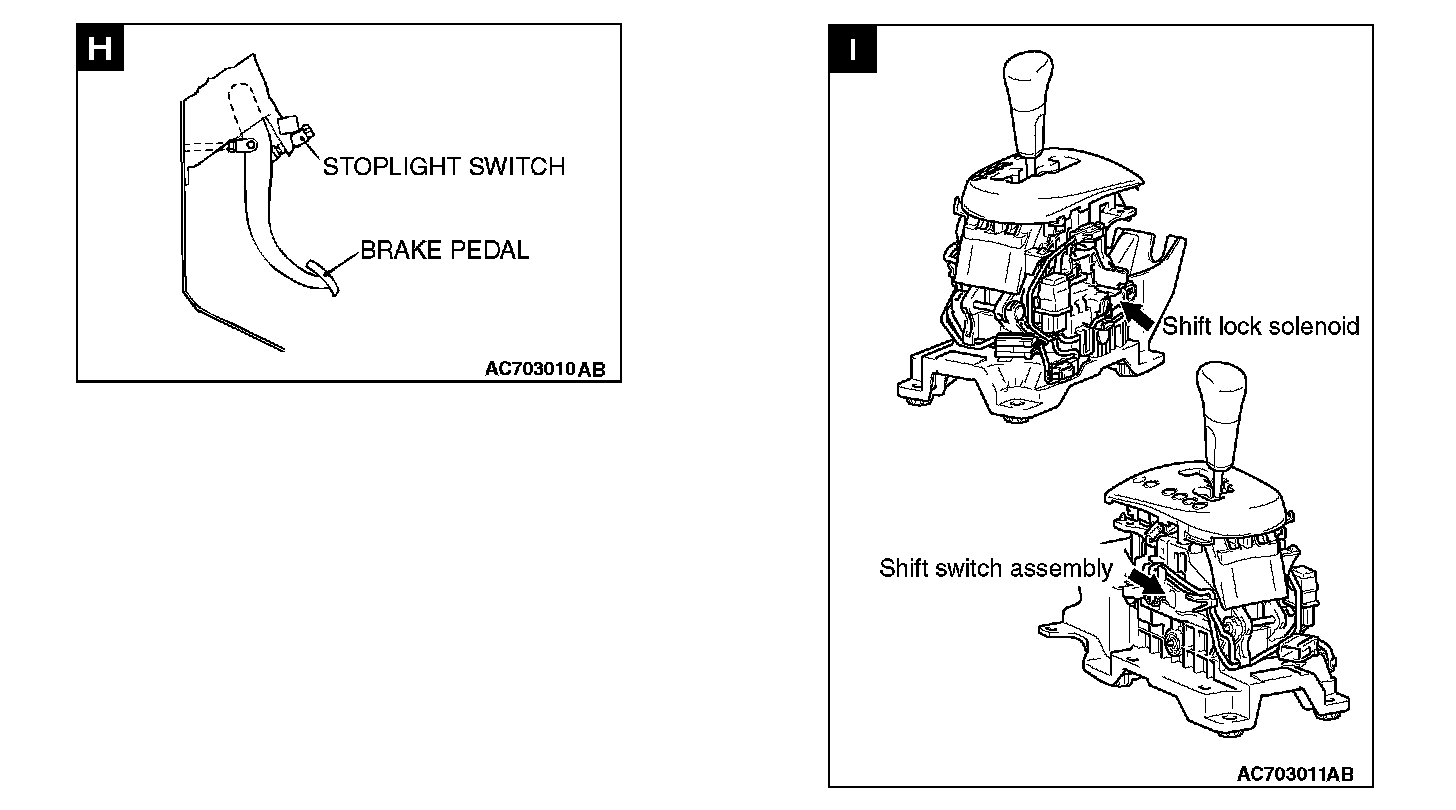 H

STOPLIGHT SWITCH

BRAKE PEDAL

AC703010AB

I

Shift lock solenoid

Shift switch assembly

AC703011AB