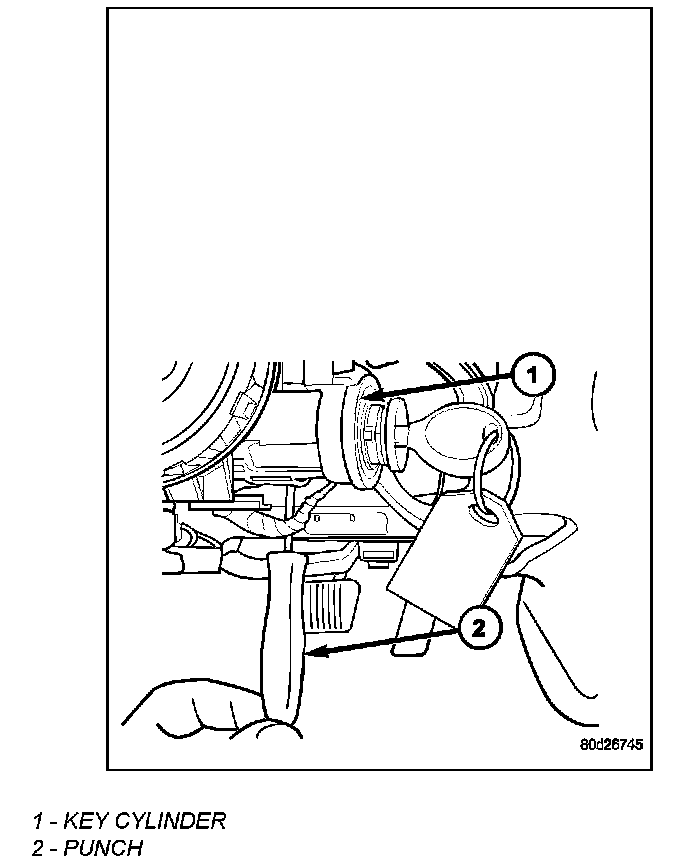 1

2

80d26745

1 - KEY CYLINDER
2 - PUNCH