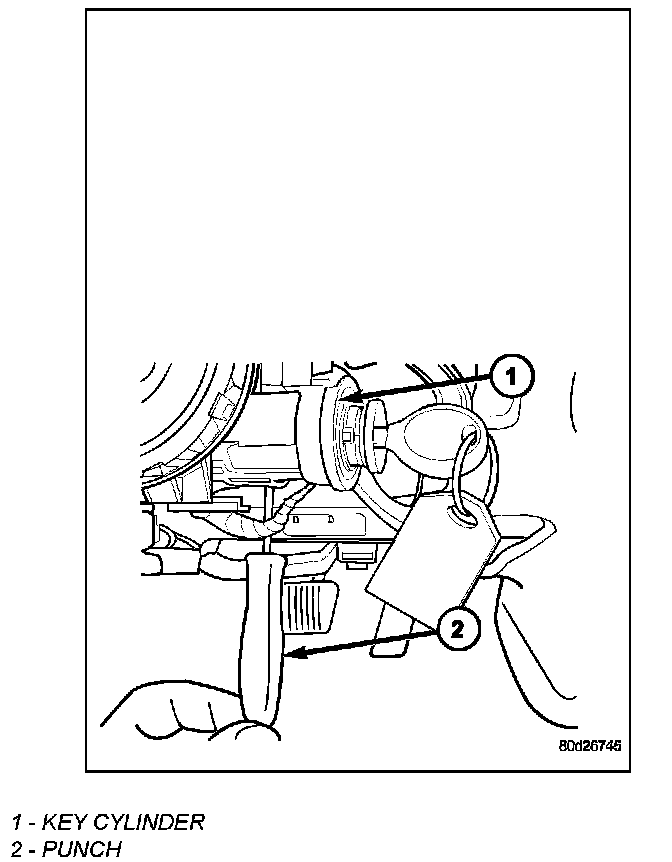 1

2

80d26745

1 - KEY CYLINDER
2 - PUNCH