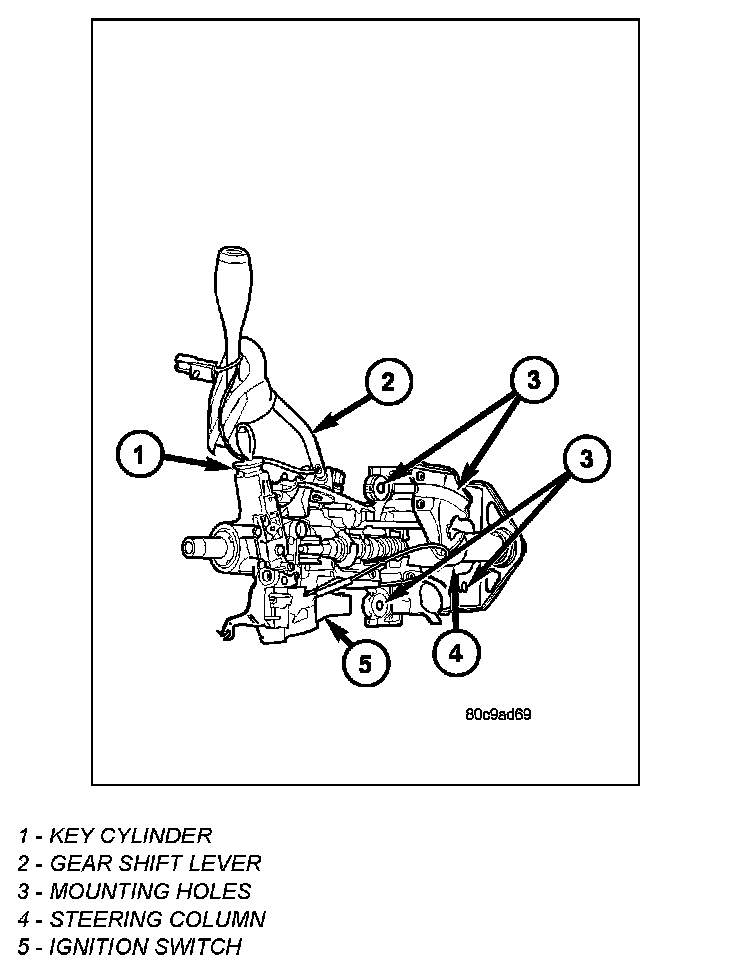 2
3
1
3
5
4
80c9ad69

1 - KEY CYLINDER
2 - GEAR SHIFT LEVER
3 - MOUNTING HOLES
4 - STEERING COLUMN
5 - IGNITION SWITCH