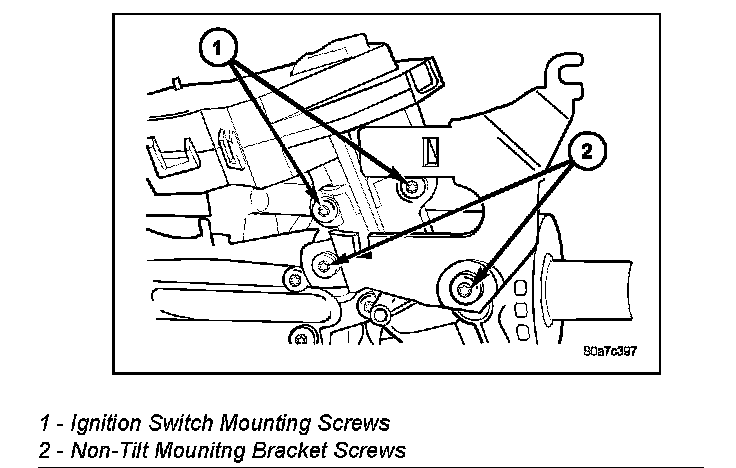 1

2

80a7c397

1 - Ignition Switch Mounting Screws
2 - Non-Tilt Mounitng Bracket Screws