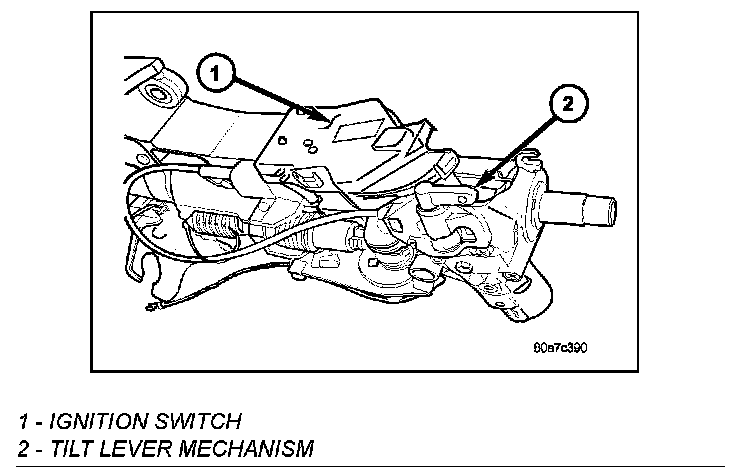 1

2

80a7c390

1 - IGNITION SWITCH
2 - TILT LEVER MECHANISM